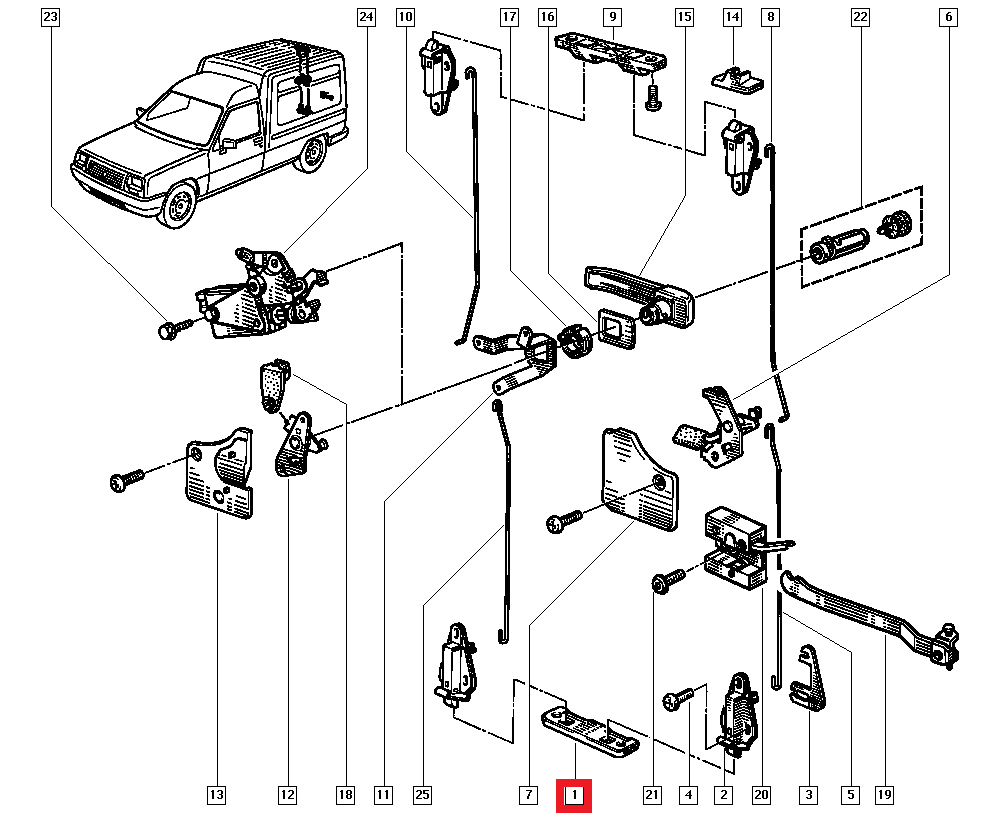 23 24 10 17 16 9 15 14 8 22 6

13 12 18 11 25 7 1 21 4 2 20 3 5 19