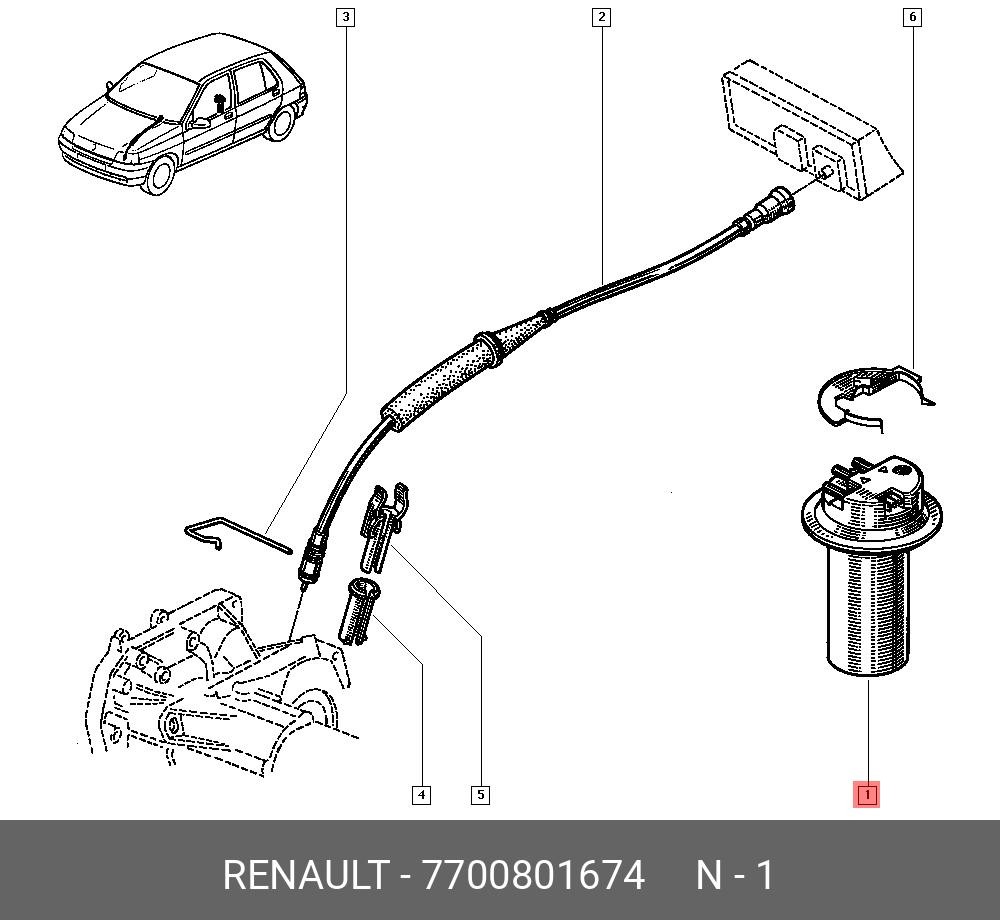 3
2
6
4
5
1

RENAULT - 7700801674 N - 1