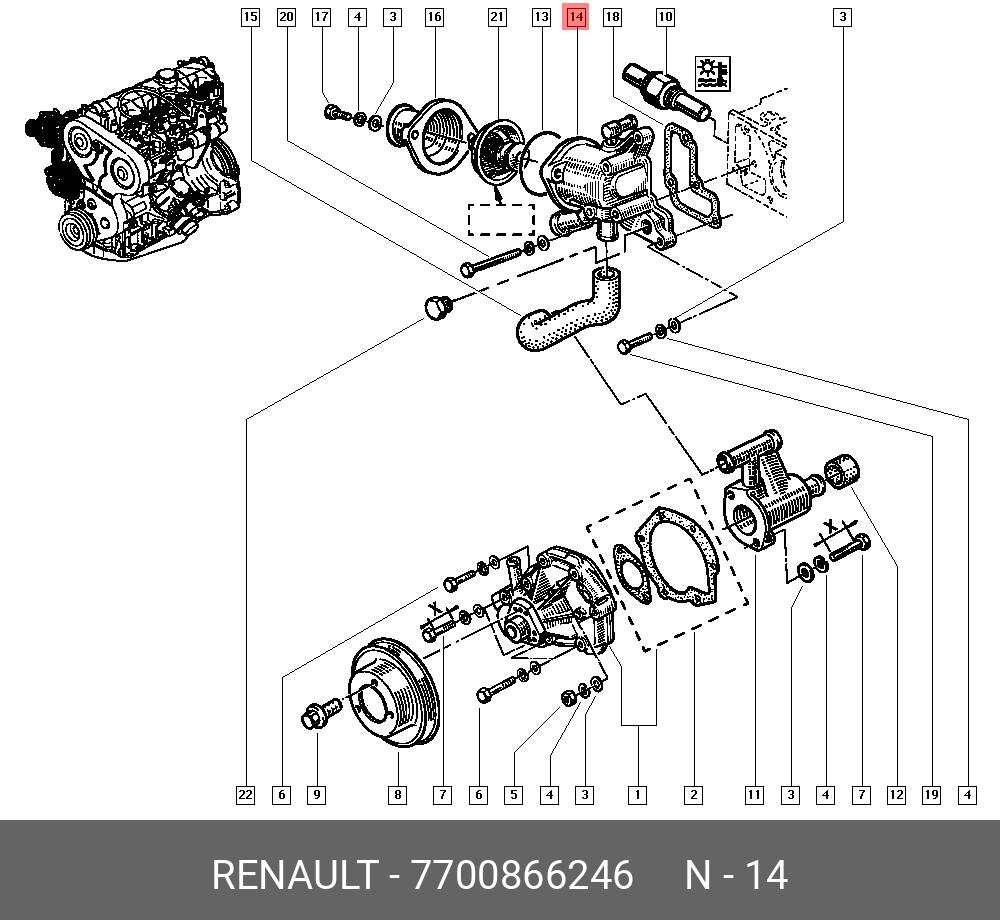 15 20 17 4 3 16 21 13 14 18 10 3

X

X

22 6 9 8 7 6 5 4 3 1 2 11 3 4 7 12 19 4

RENAULT - 7700866246 N - 14