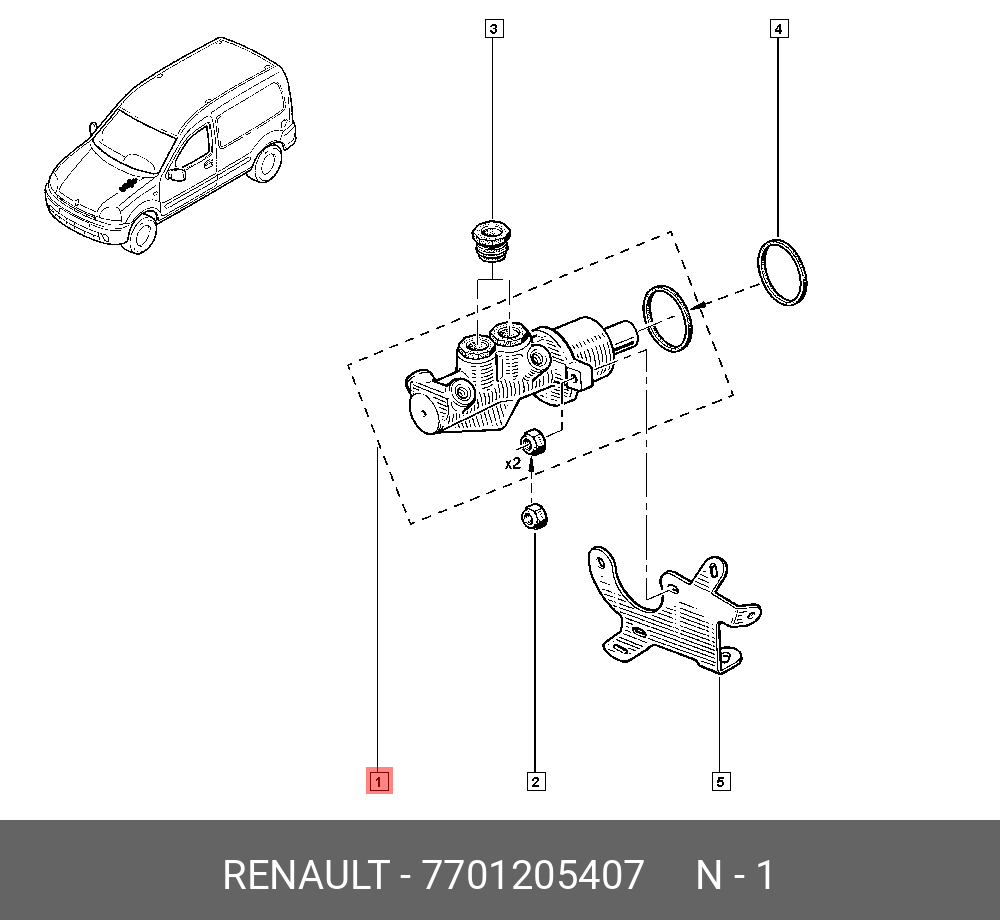 3

4

x2

1

2

5

RENAULT - 7701205407 N - 1