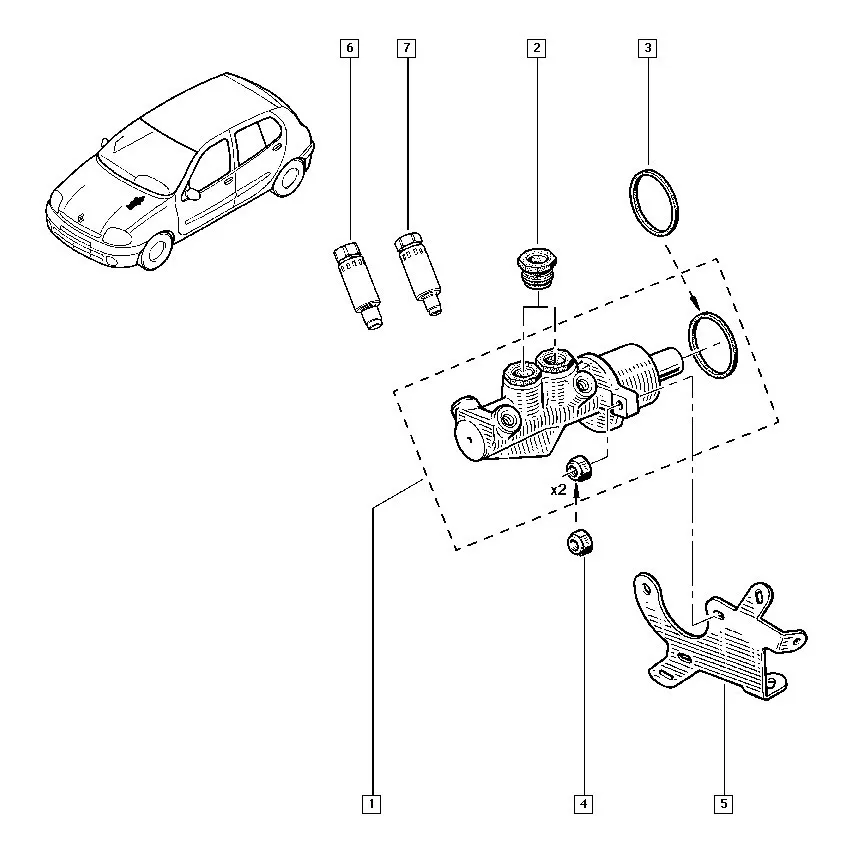 6
7
2
3
x2
1
4
5