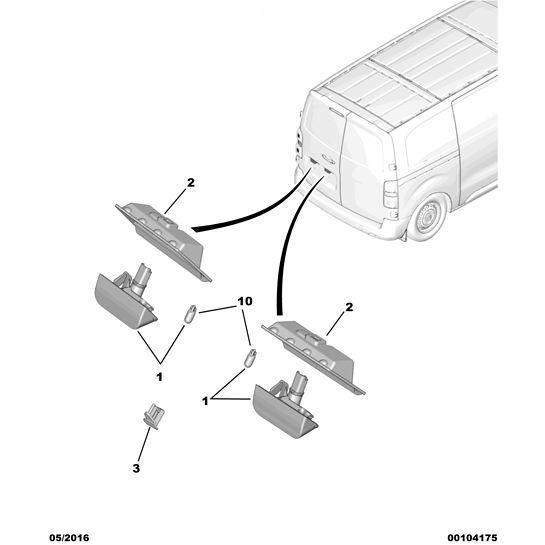 2

10

2

1

1

3

05/2016

00104175