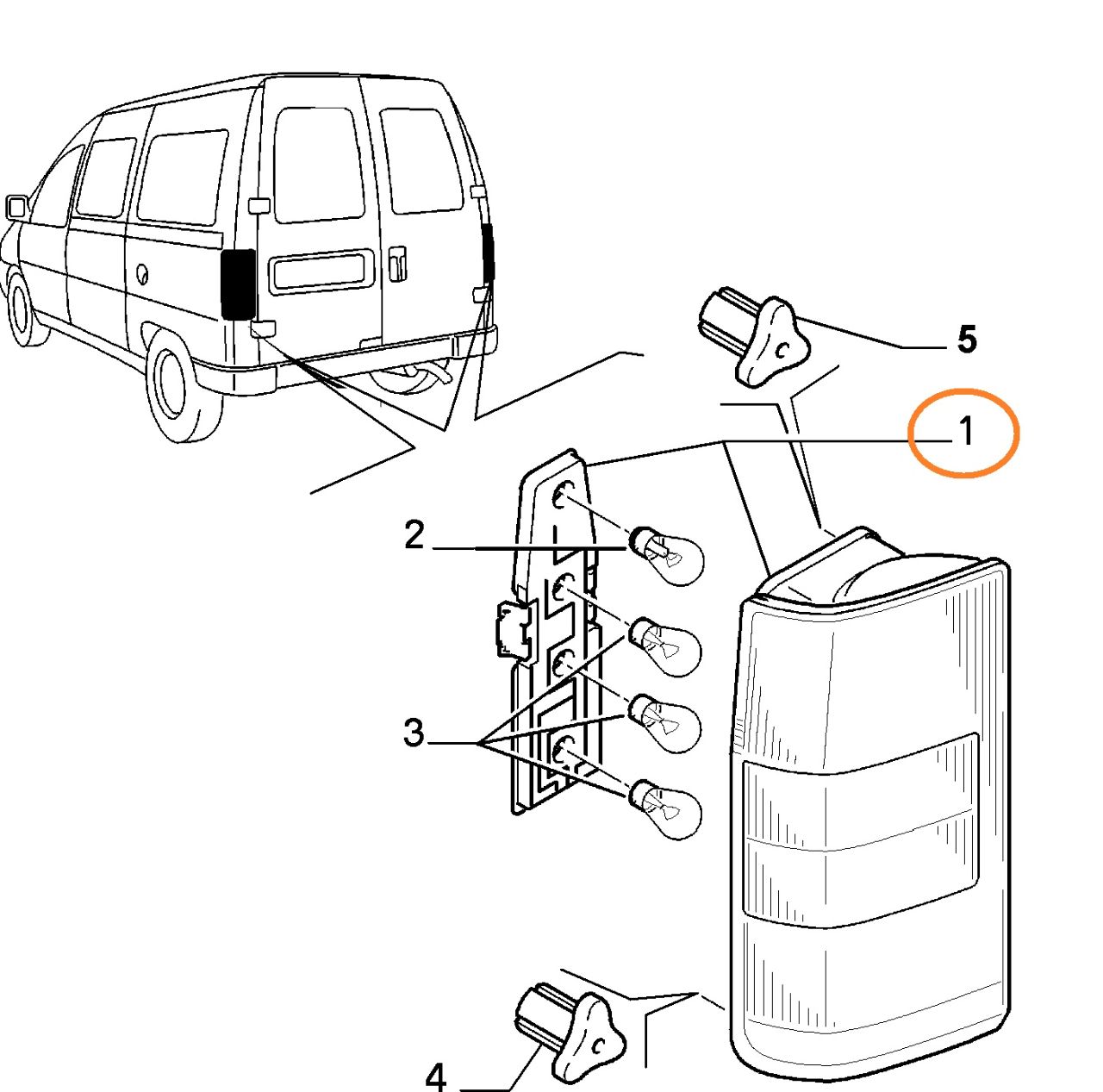 5
1
2
3
4