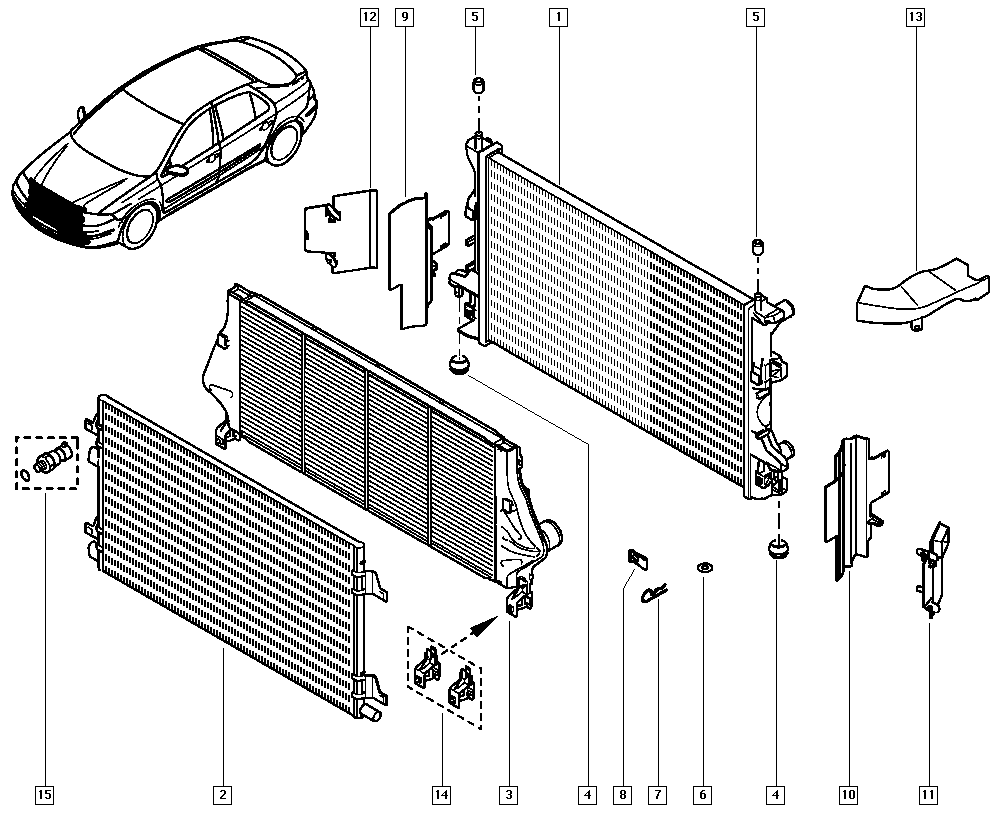 12
9
5
1
5
13
15
2
14
3
4
8
7
6
4
10
11