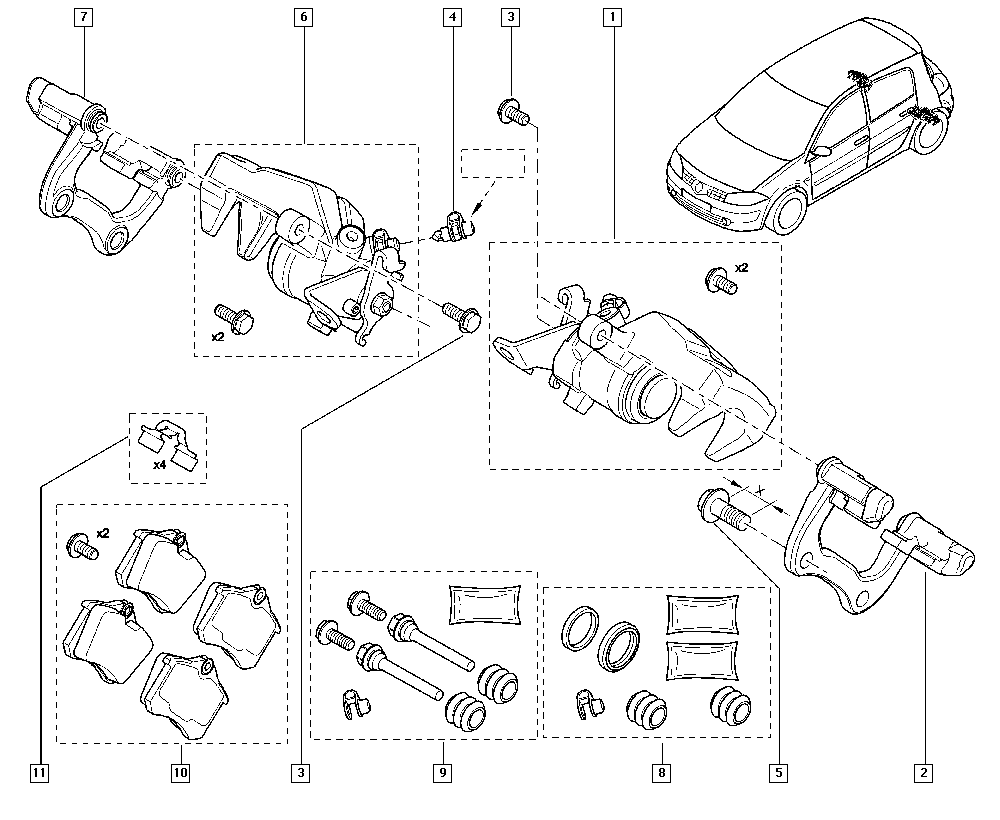 7
6
4
3
1
x2
x2
x4
x2
X
11
10
3
9
8
5
2