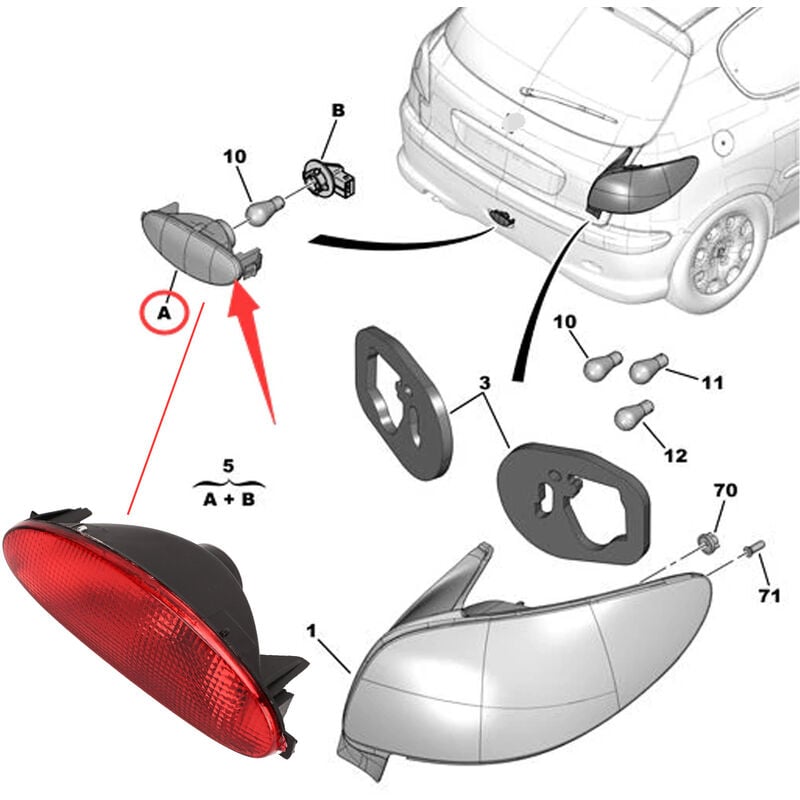 B

10

A

10

11

3

12

5
A + B

70

71

1