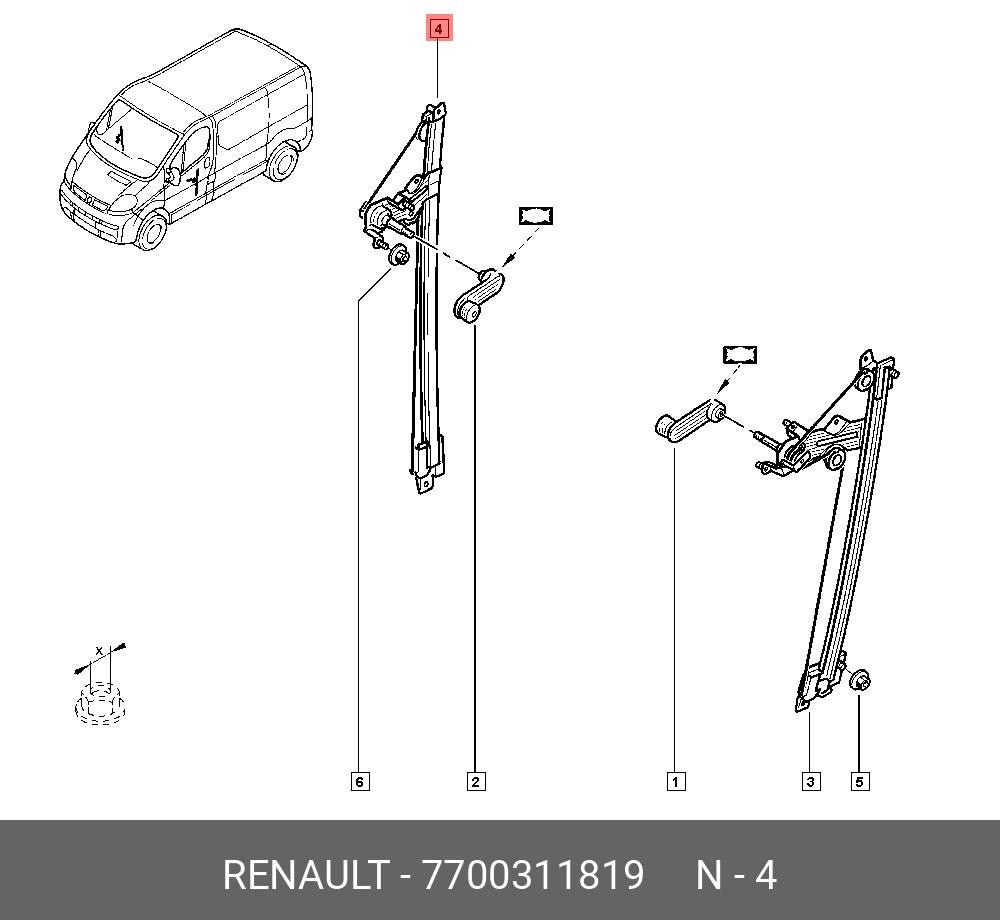 4

x

6

2

1

3

5

RENAULT - 7700311819 N - 4