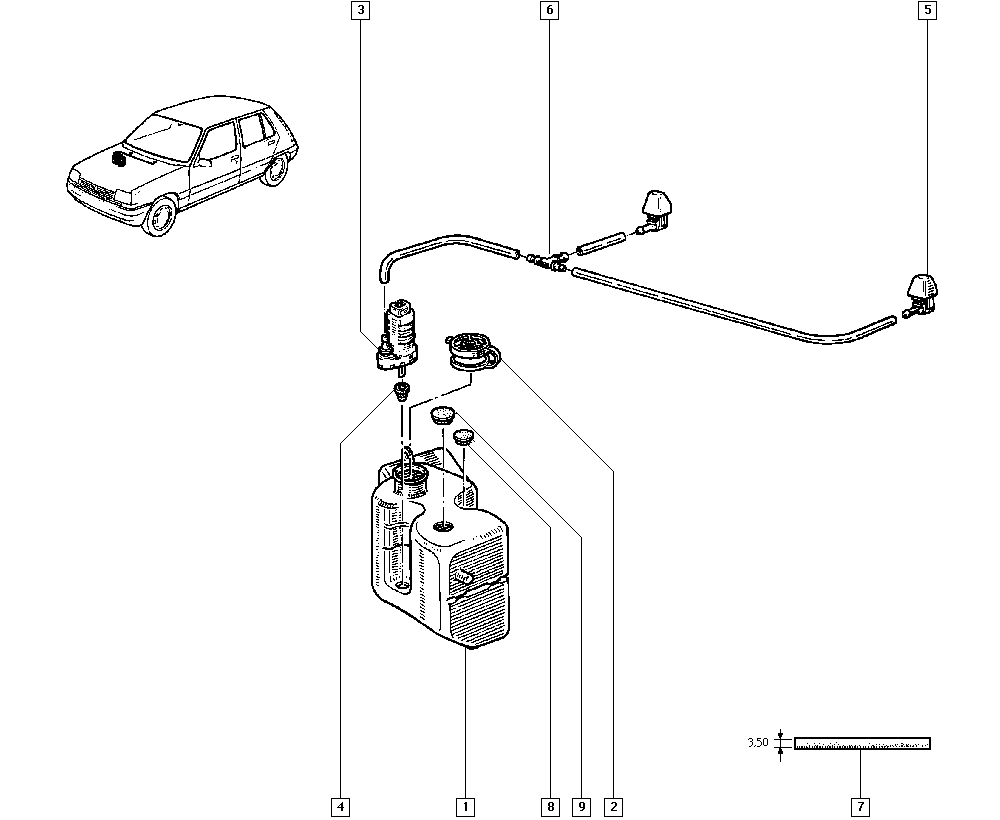 3
6
5
3,50
4
1
8
9
2
7