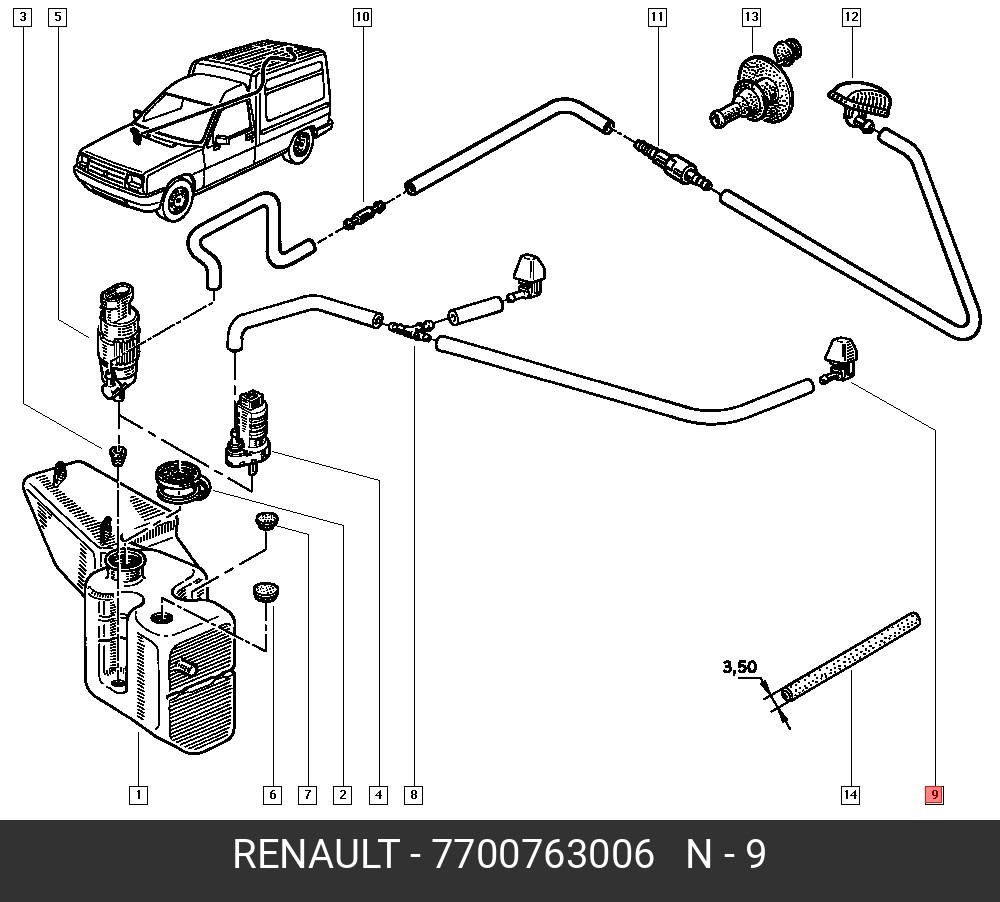 3
5
10
11
13
12
3,50
1
6
7
2
4
8
14
9

RENAULT - 7700763006 N - 9