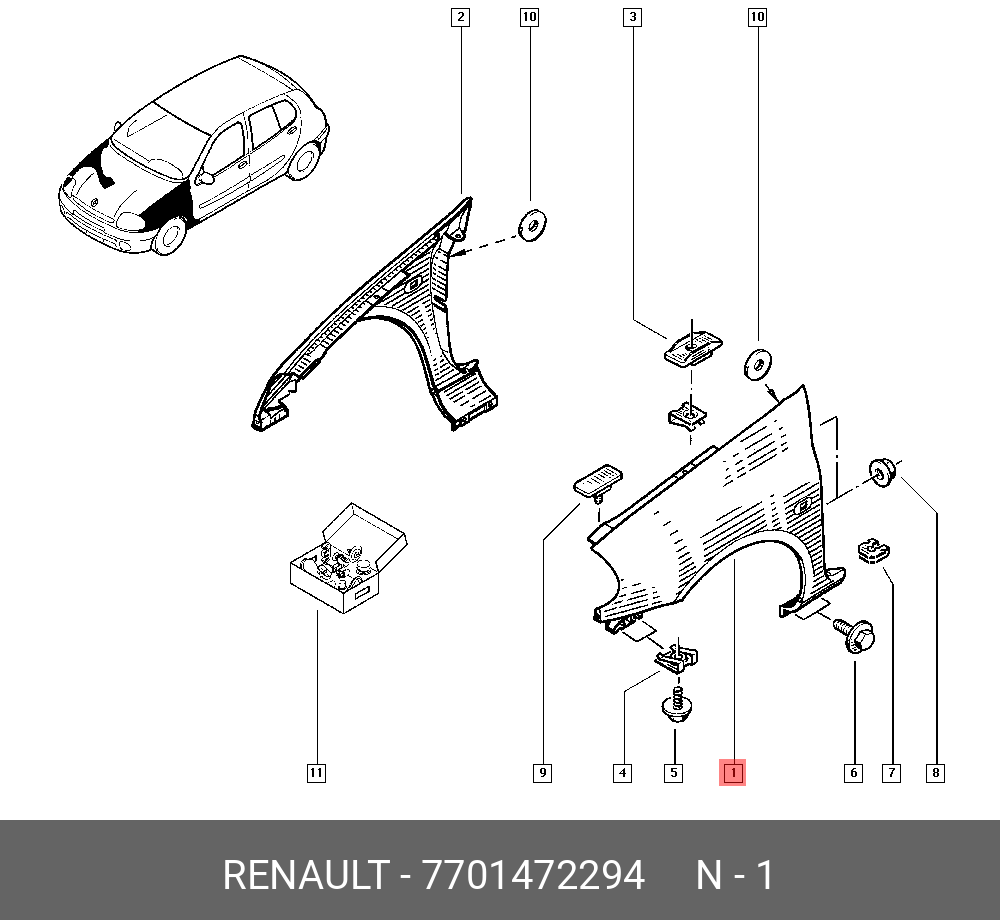 2
10
3
10
11
9
4
5
1
6
7
8

RENAULT - 7701472294     N - 1