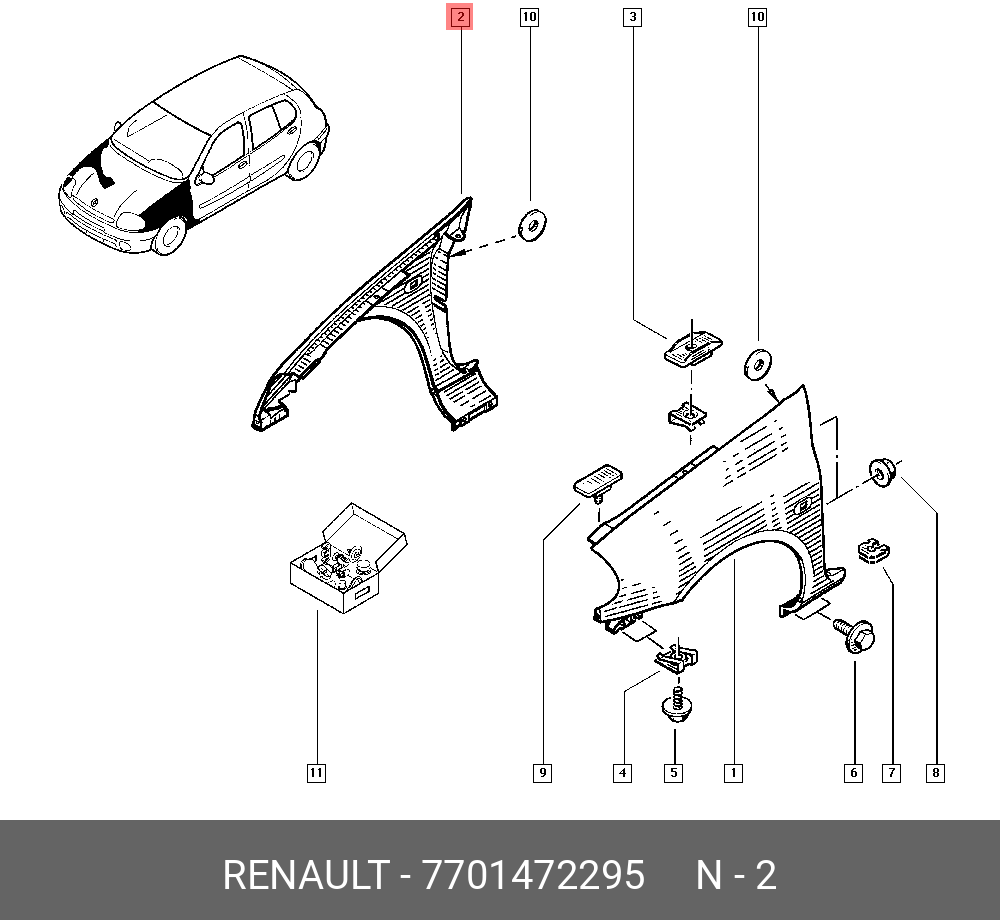 2
10
3
10
11
9
4
5
1
6
7
8

RENAULT - 7701472295 N - 2