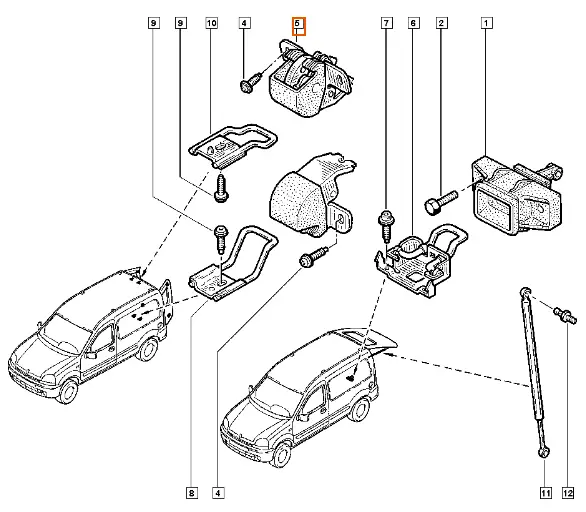 9
9
10
4
5
7
6
2
1
8
4
11
12