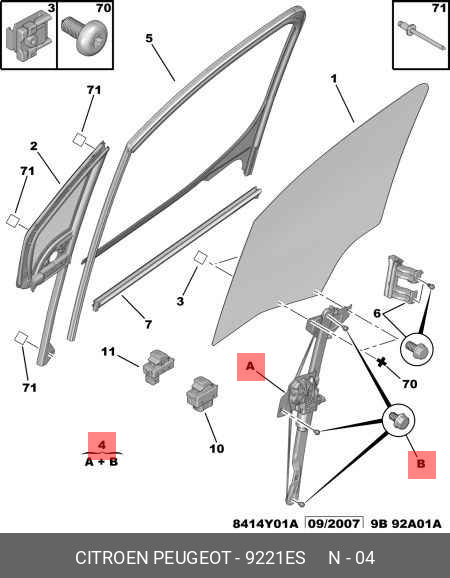 3
70
71
5
1
71
2
71
3
7
6
11
A
70
71
10
4
A + B
B
8414Y01A 09/2007 9B 92A01A
CITROEN PEUGEOT - 9221ES N - 04