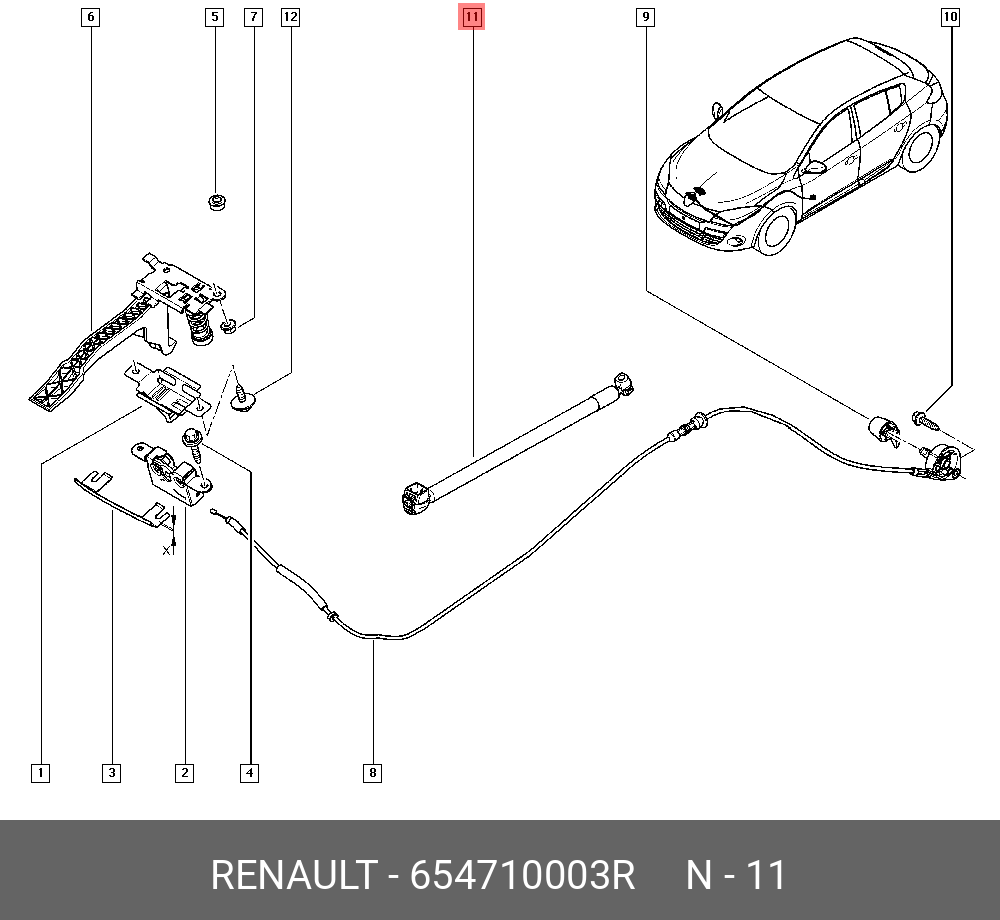 6
5
7
12
11
9
10
X
1
3
2
4
8
RENAULT - 654710003R N - 11