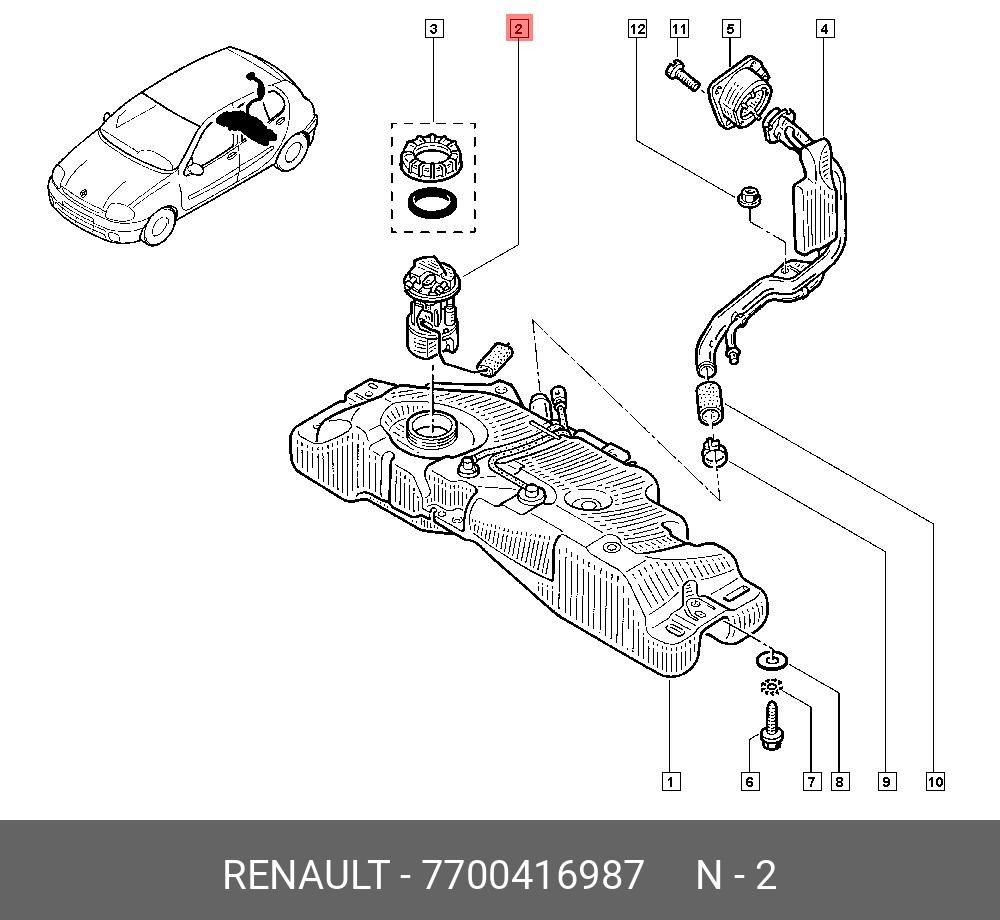 3
2
12
11
5
4
1
6
7
8
9
10

RENAULT - 7700416987 N - 2