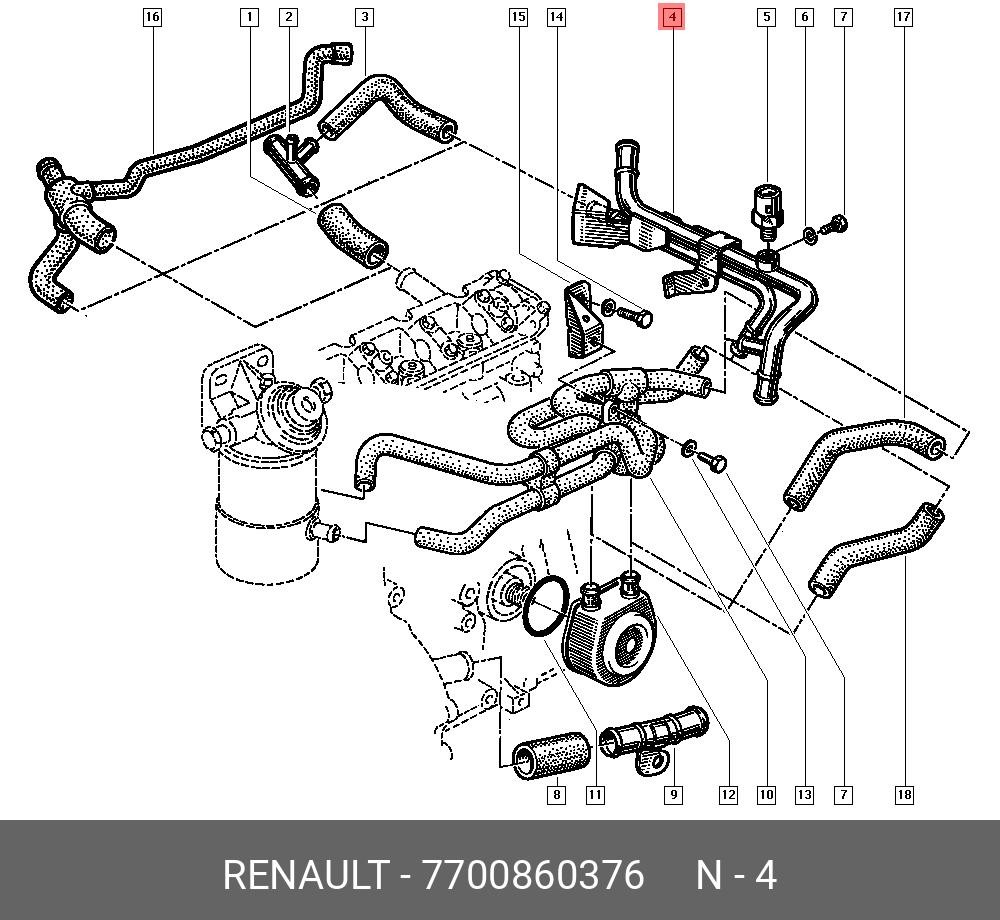 16 1 2 3 15 14 4 5 6 7 17

8 11 9 12 10 13 7 18

RENAULT - 7700860376 N - 4