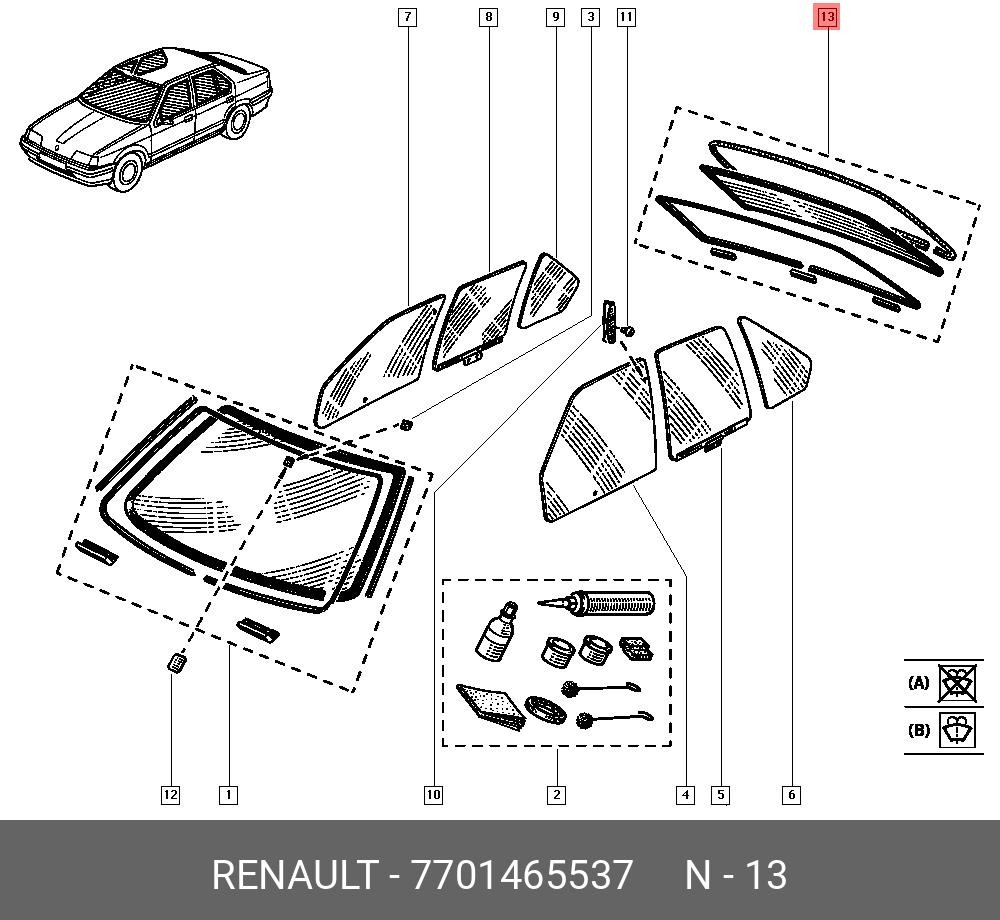 7
8
9
3
11
13

(A)
(B)

12
1
10
2
4
5
6

RENAULT - 7701465537 N - 13