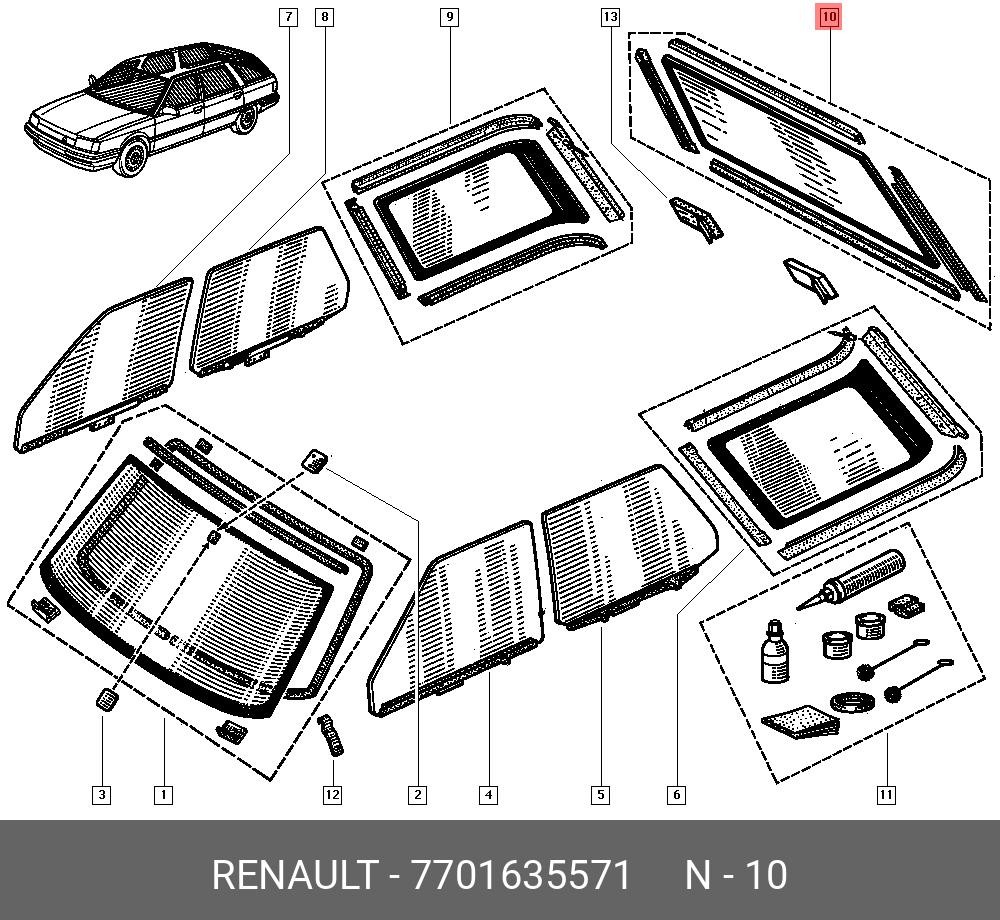 7
8
9
13
10
3
1
12
2
4
5
6
11

RENAULT - 7701635571 N - 10