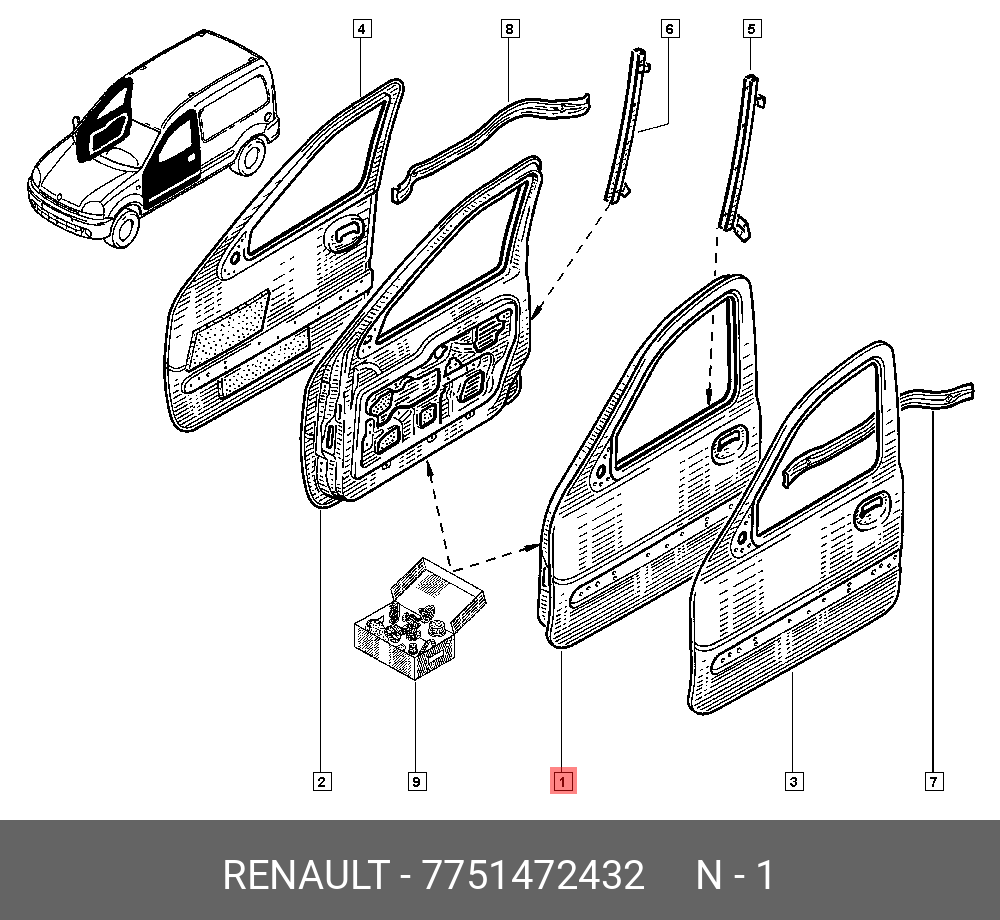 4
8
6
5
2
9
1
3
7

RENAULT - 7751472432 N - 1