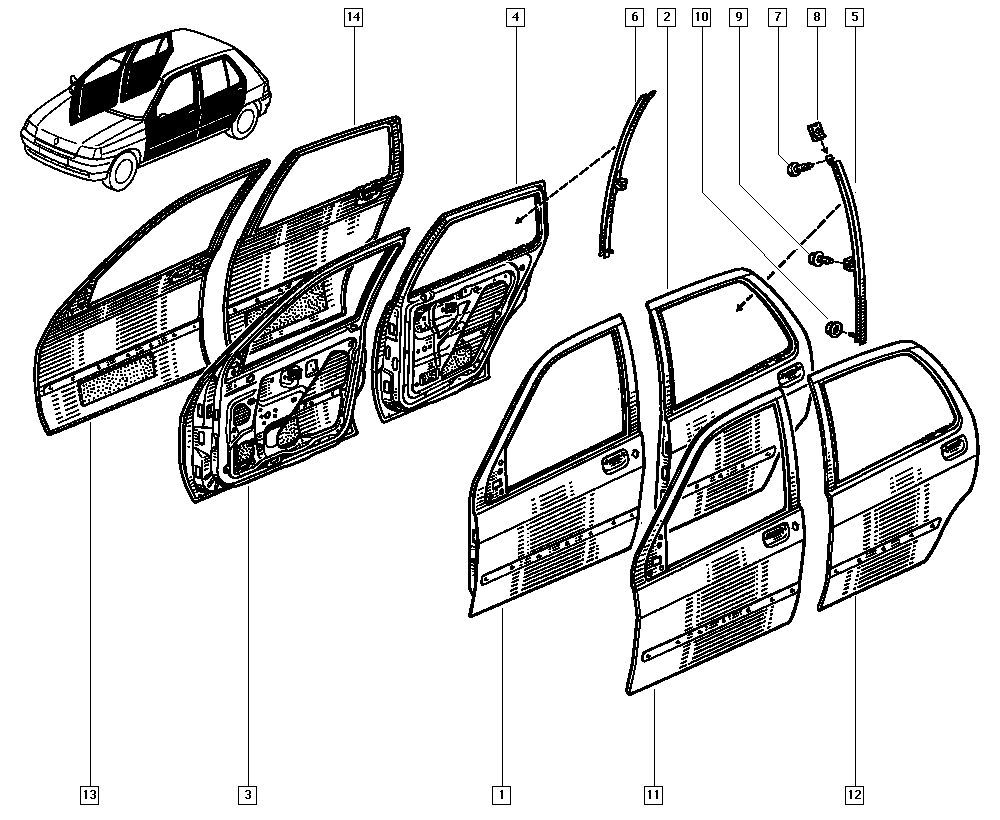 14
4
6
2
10
9
7
8
5
13
3
1
11
12