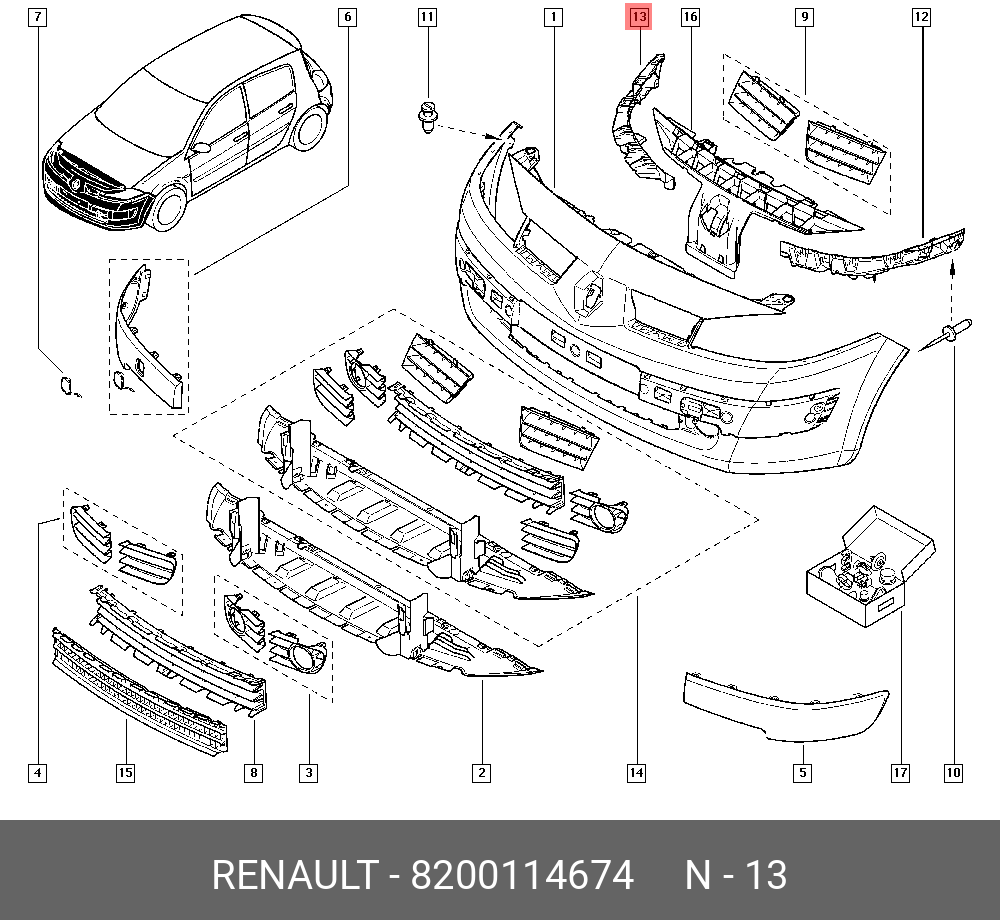 7
6
11
1
13
16
9
12
4
15
8
3
2
14
5
17
10

RENAULT - 8200114674 N - 13