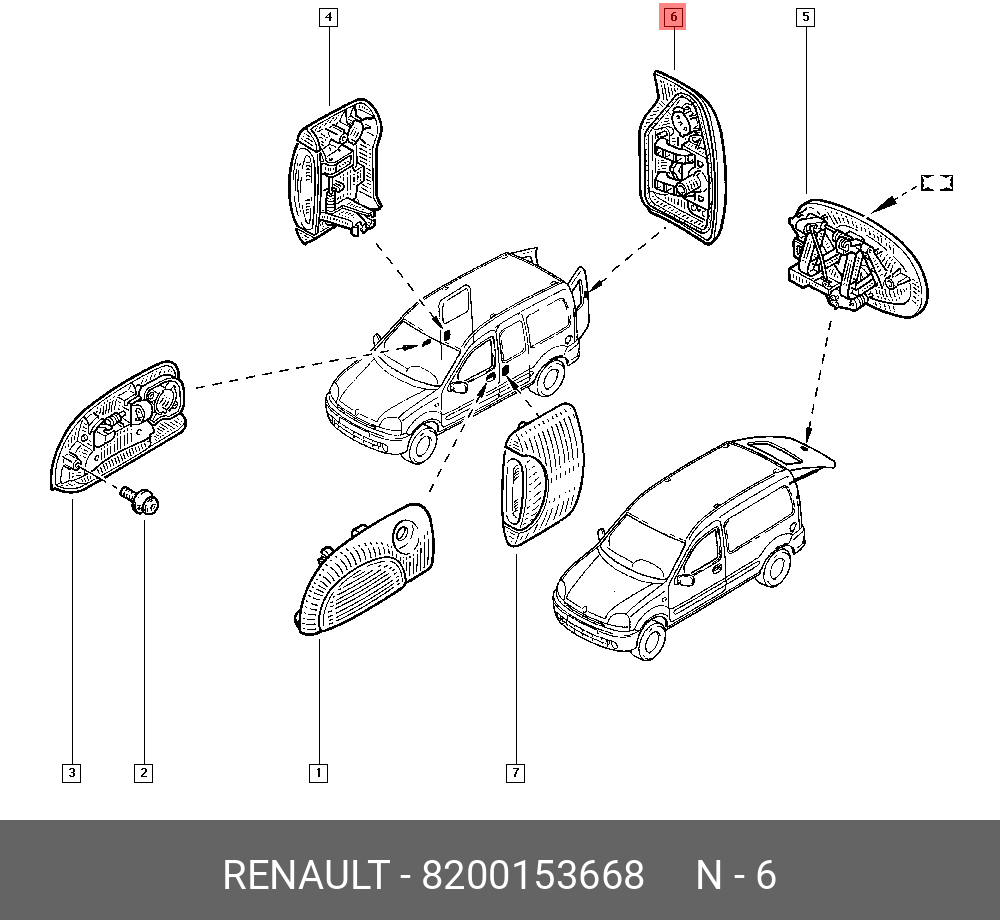 4

6

5

3

2

1

7

RENAULT - 8200153668 N - 6