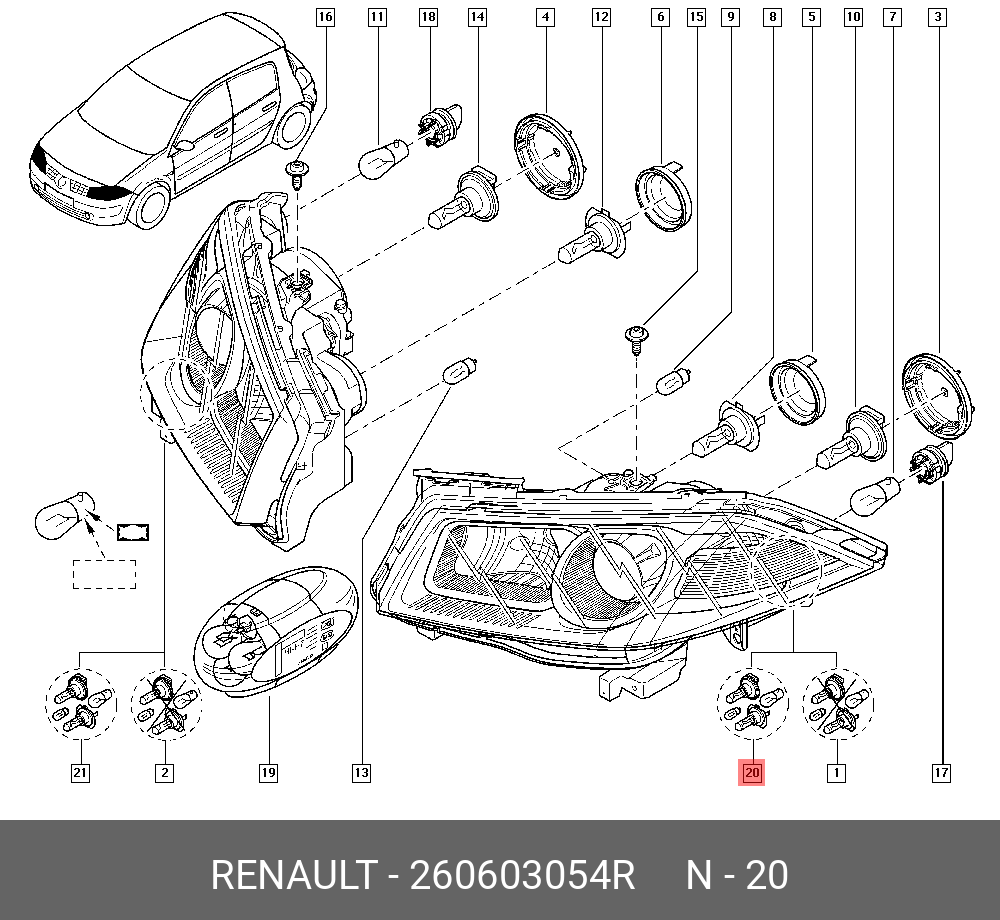 16
11
18
14
4
12
6
15
9
8
5
10
7
3
21
2
19
13
20
1
17

RENAULT - 260603054R N - 20