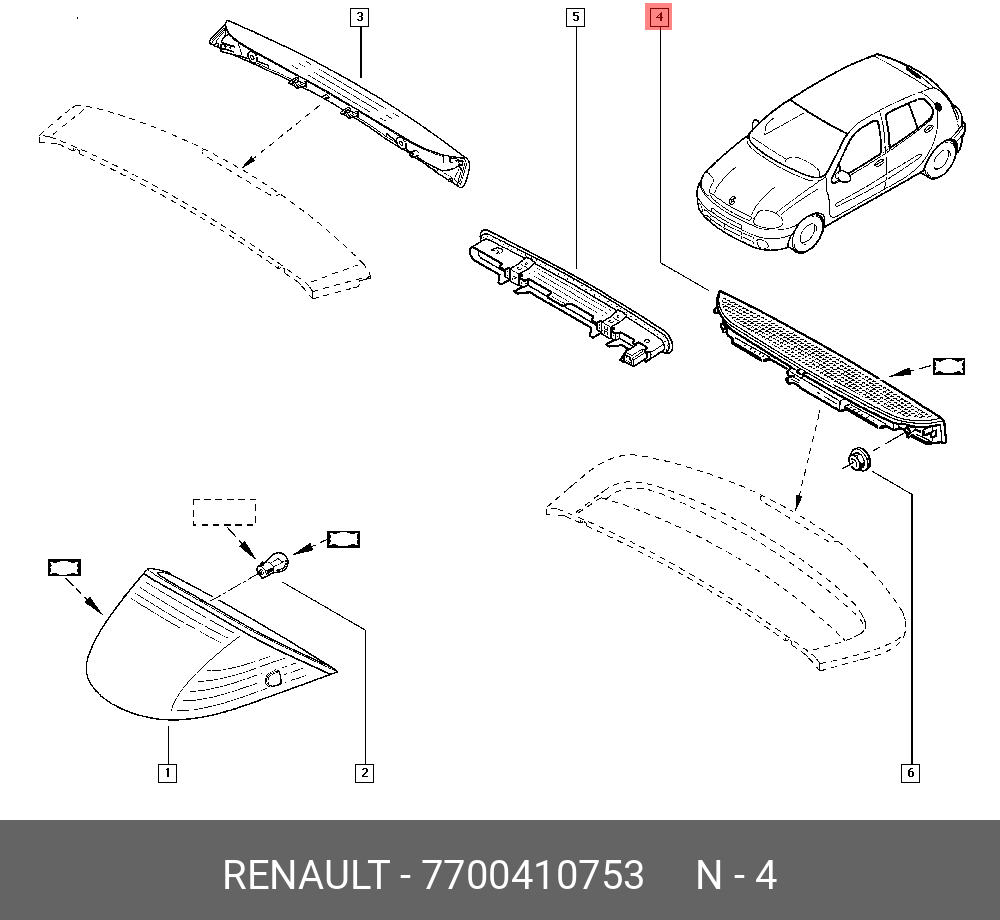 3
5
4
1
2
6
RENAULT - 7700410753 N - 4