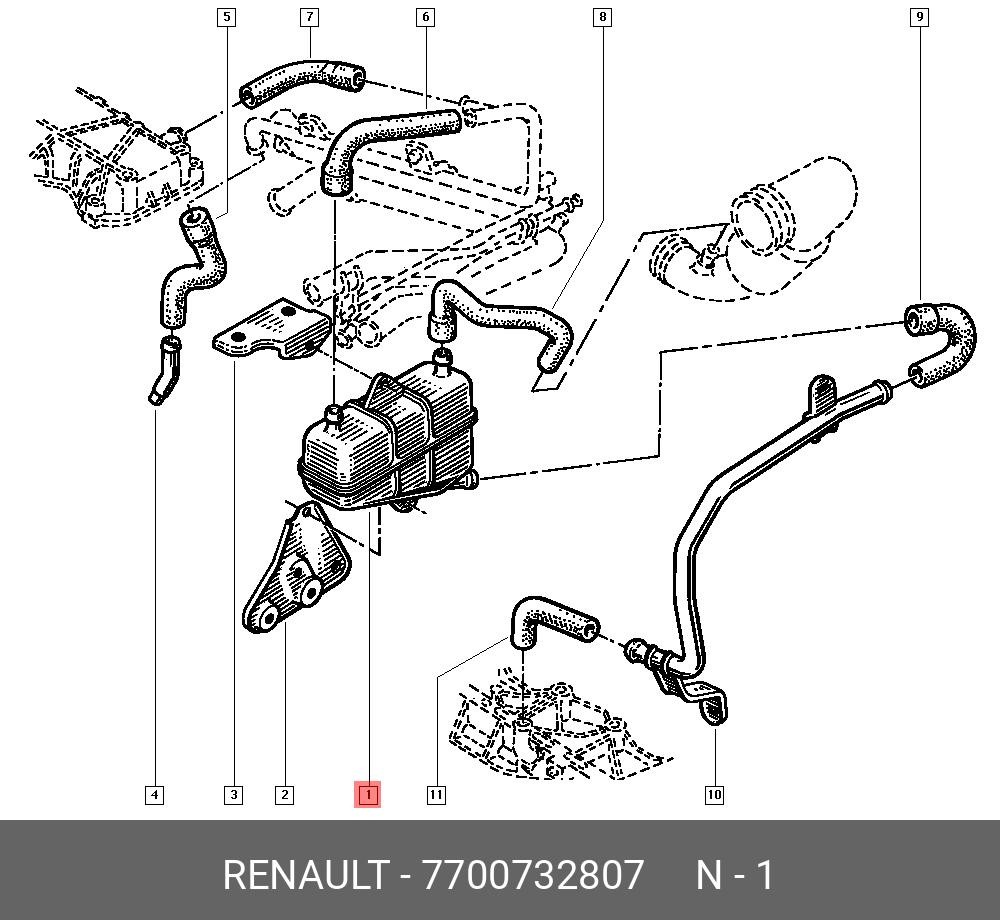 5
7
6
8
9
4
3
2
1
11
10

RENAULT - 7700732807 N - 1