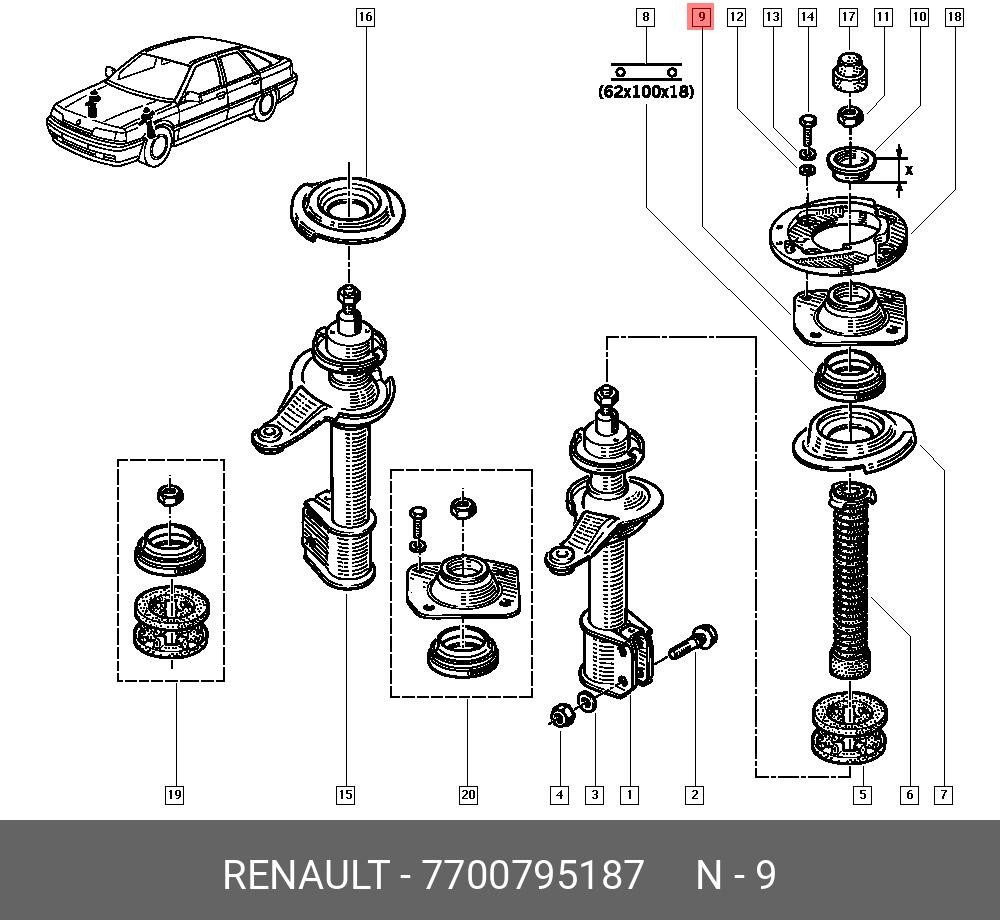 16
8
9
12
13
14
17
11
10
18
(62x100x18)
x
19
15
20
4
3
1
2
5
6
7
RENAULT - 7700795187 N - 9