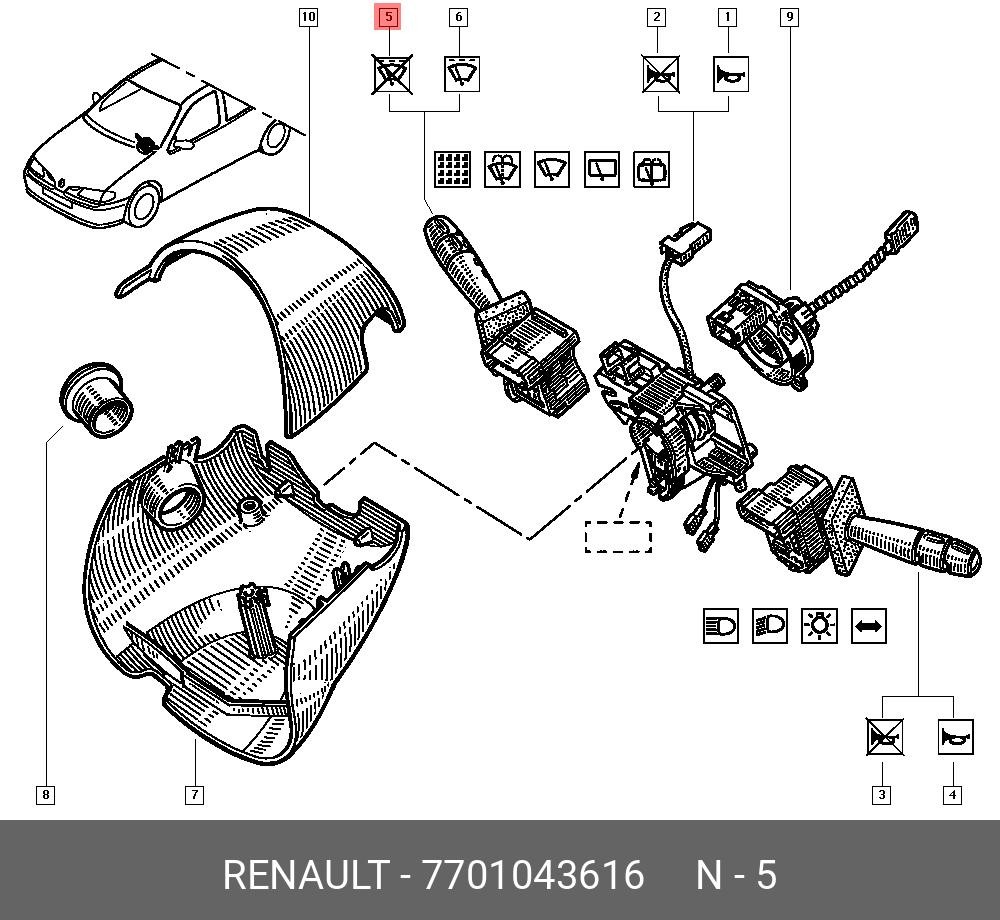 10
5
6
2
1
9
8
7
3
4

RENAULT - 7701043616 N - 5