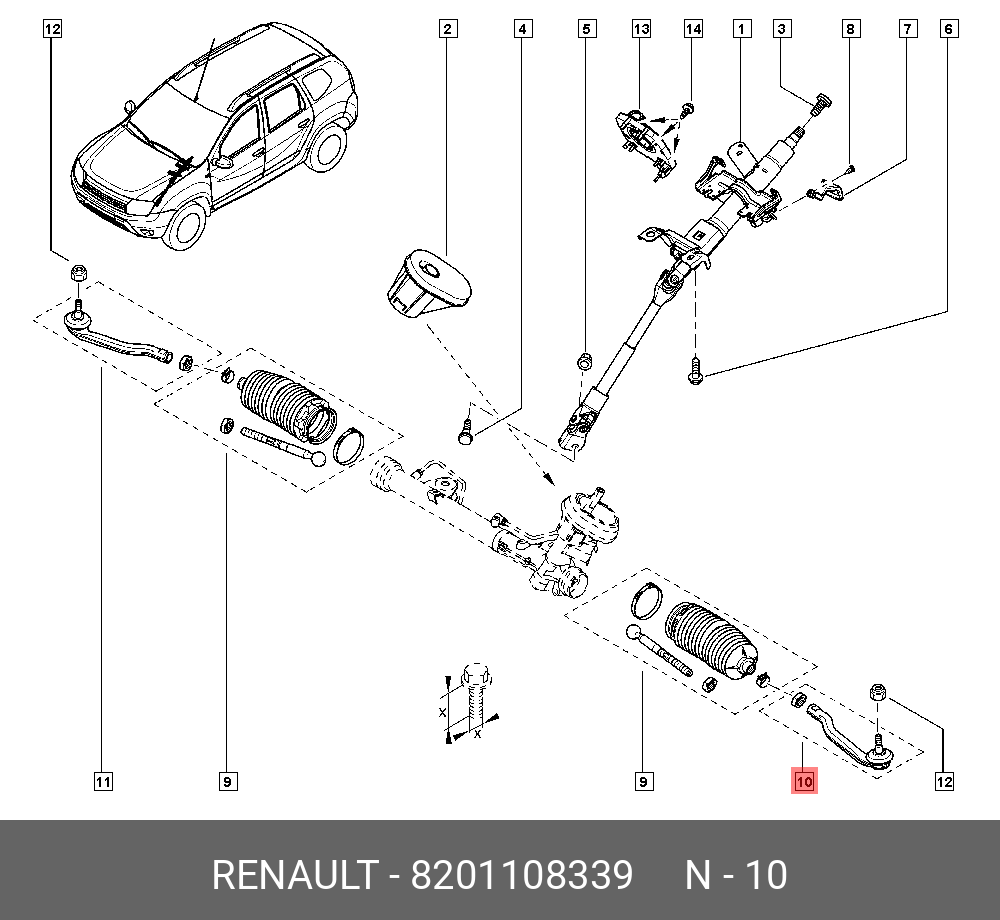 12

2

4

5

13

14

1

3

8

7

6

X

X

11

9

9

10

12

RENAULT - 8201108339     N - 10