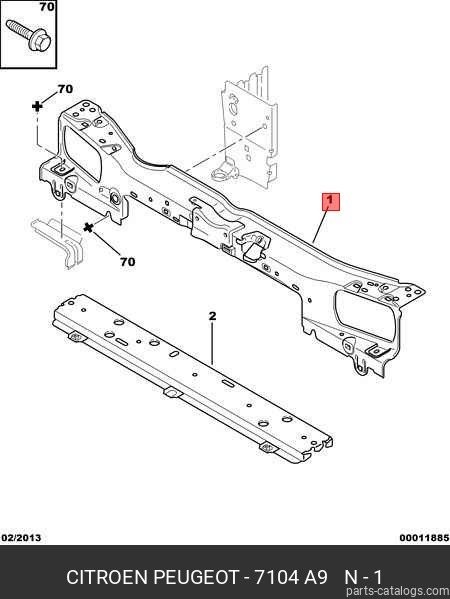 70

70

1

70

2

02/2013

00011885

CITROEN PEUGEOT - 7104 A9 N - 1

parts-catalogs.com