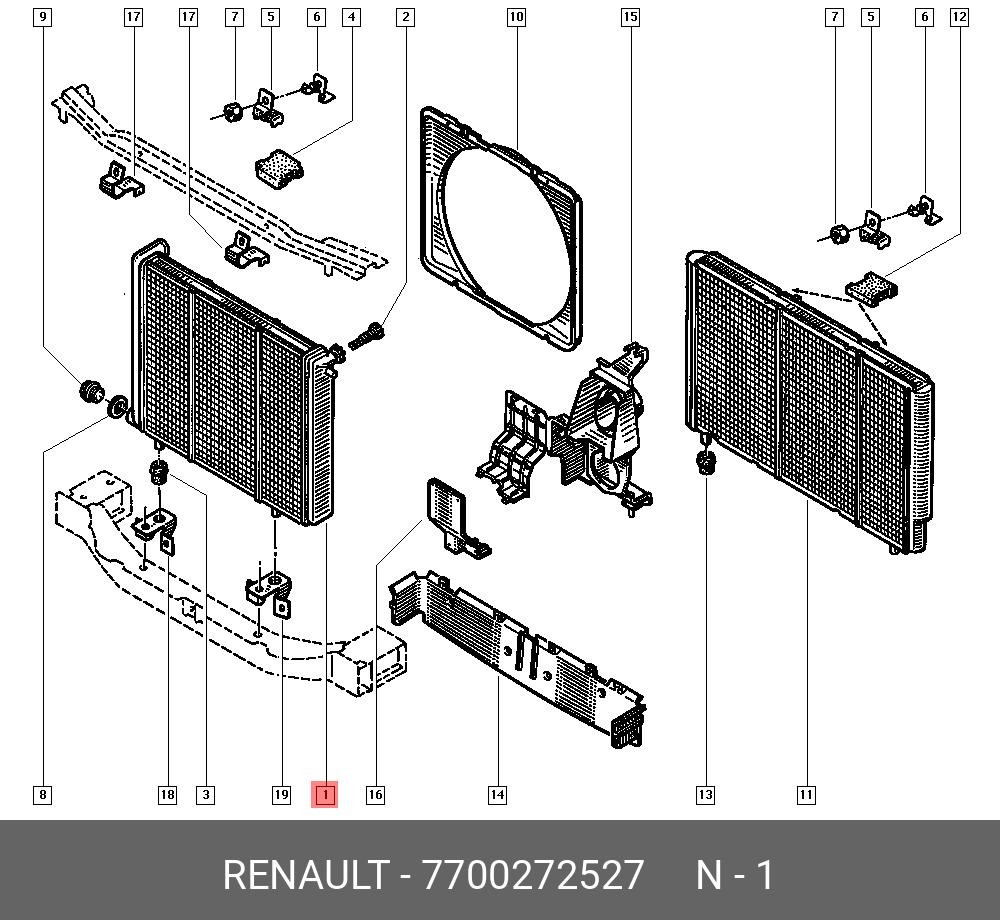 9 17 17 7 5 6 4 2 10 15 7 5 6 12

8 18 3 19 1 16 14 13 11

RENAULT - 7700272527 N - 1