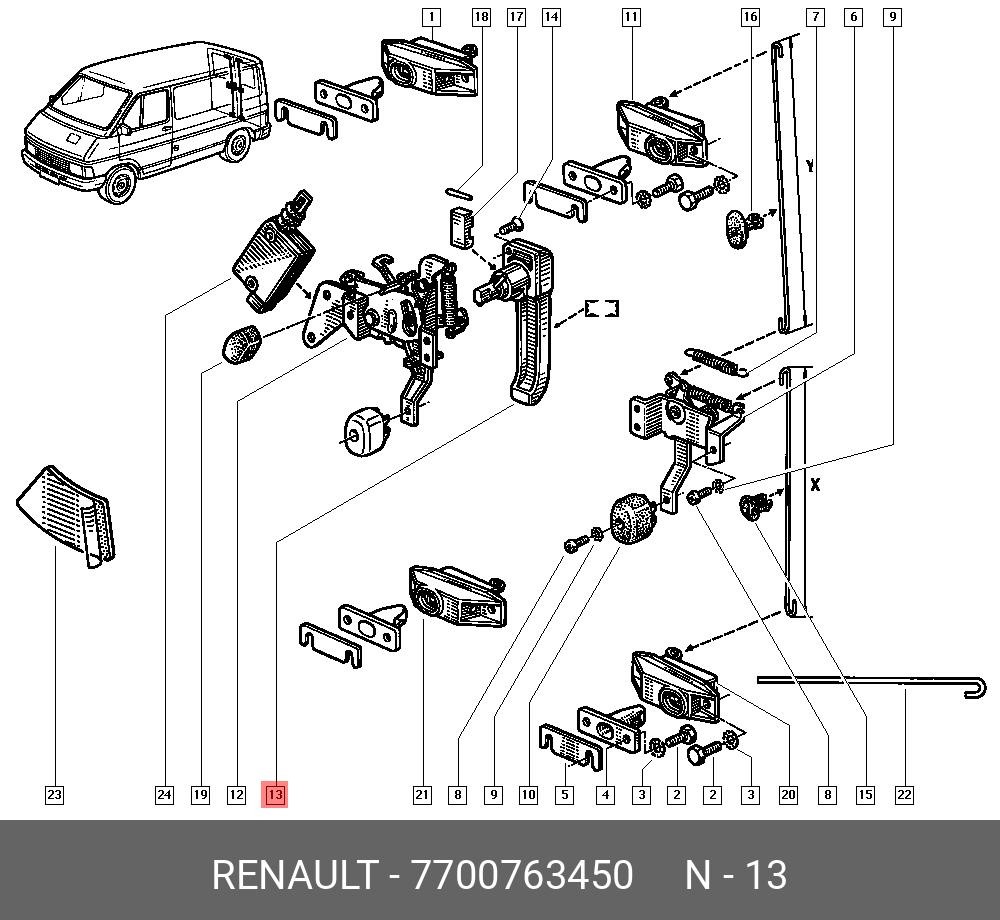 1
18
17
14
11
16
7
6
9
Y
X
23
24
19
12
13
21
8
9
10
5
4
3
2
2
3
20
8
15
22

RENAULT - 7700763450 N - 13