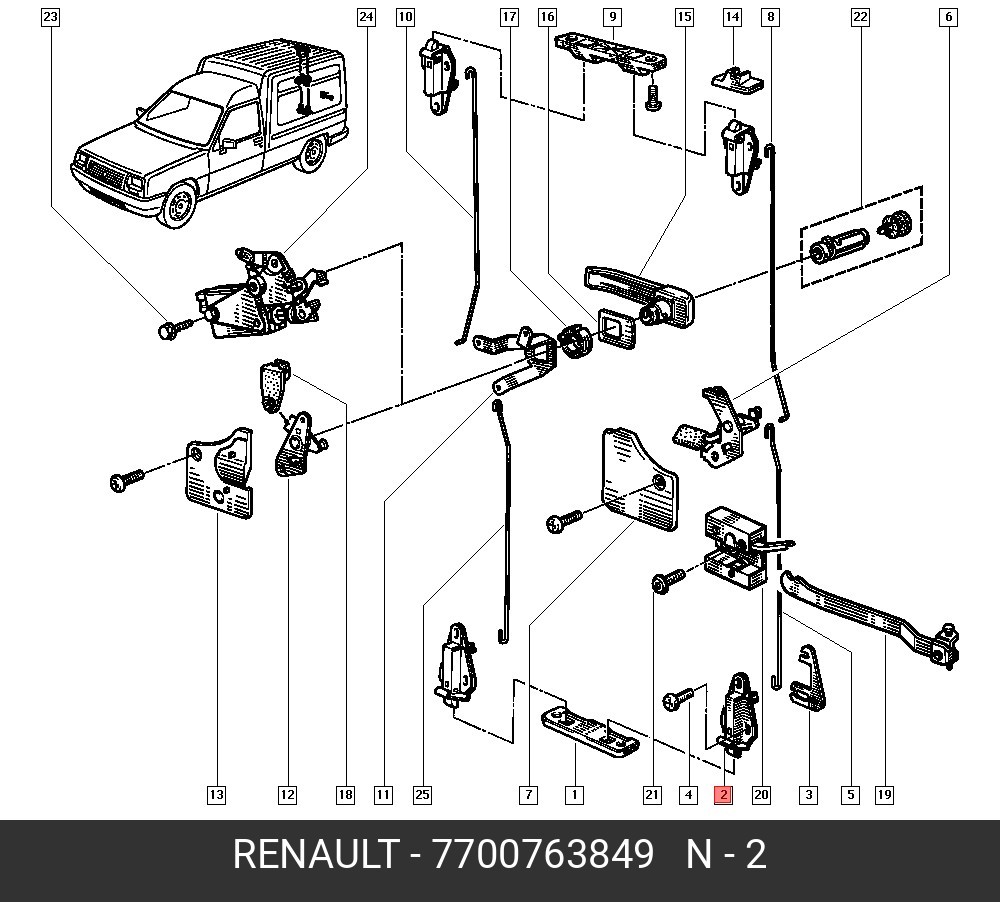 23 24 10 17 16 9 15 14 8 22 6

13 12 18 11 25 7 1 21 4 2 20 3 5 19

RENAULT - 7700763849 N - 2