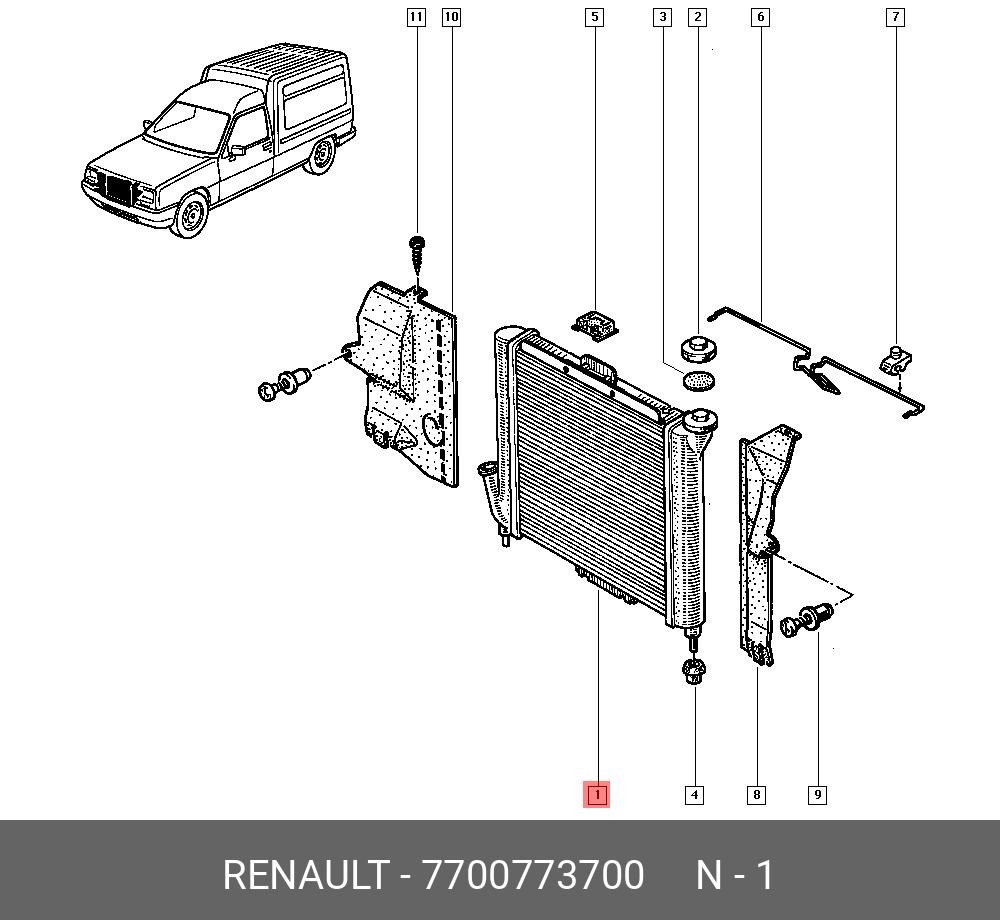 11 10 5 3 2 6 7

1 4 8 9

RENAULT - 7700773700 N - 1