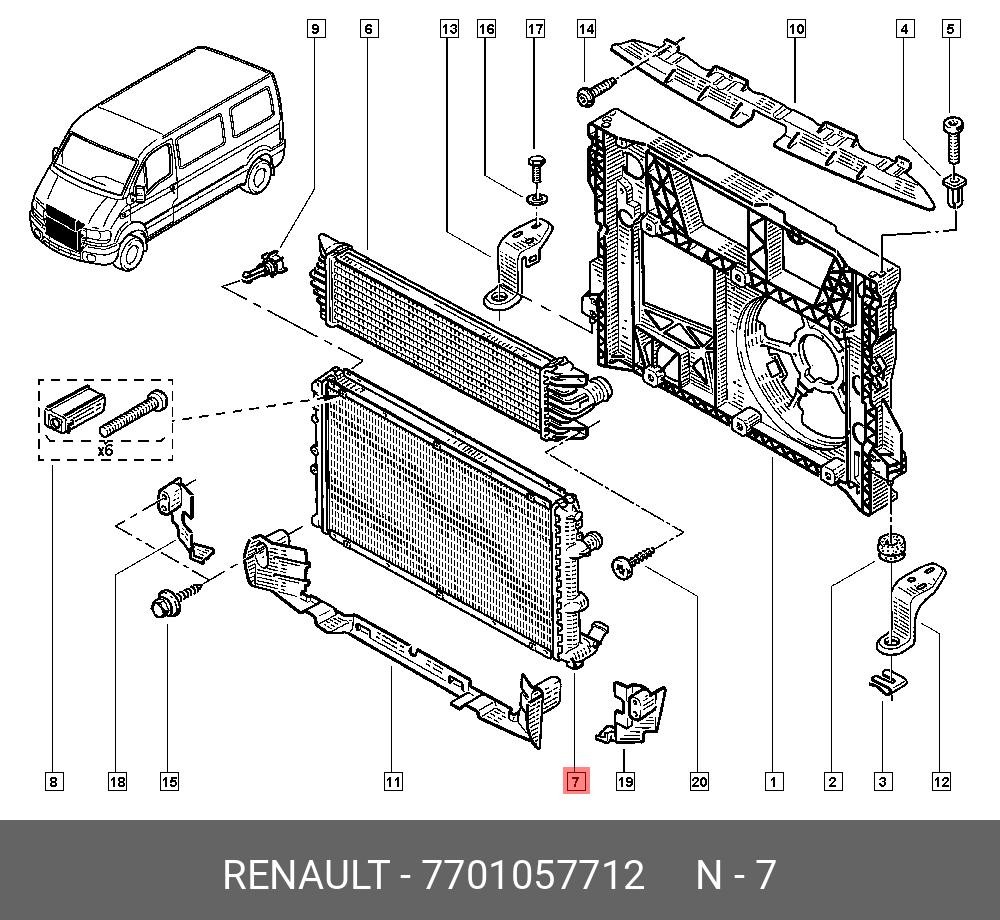 9 6 13 16 17 14 10 4 5

x6

8 18 15 11 7 19 20 1 2 3 12

RENAULT - 7701057712 N - 7