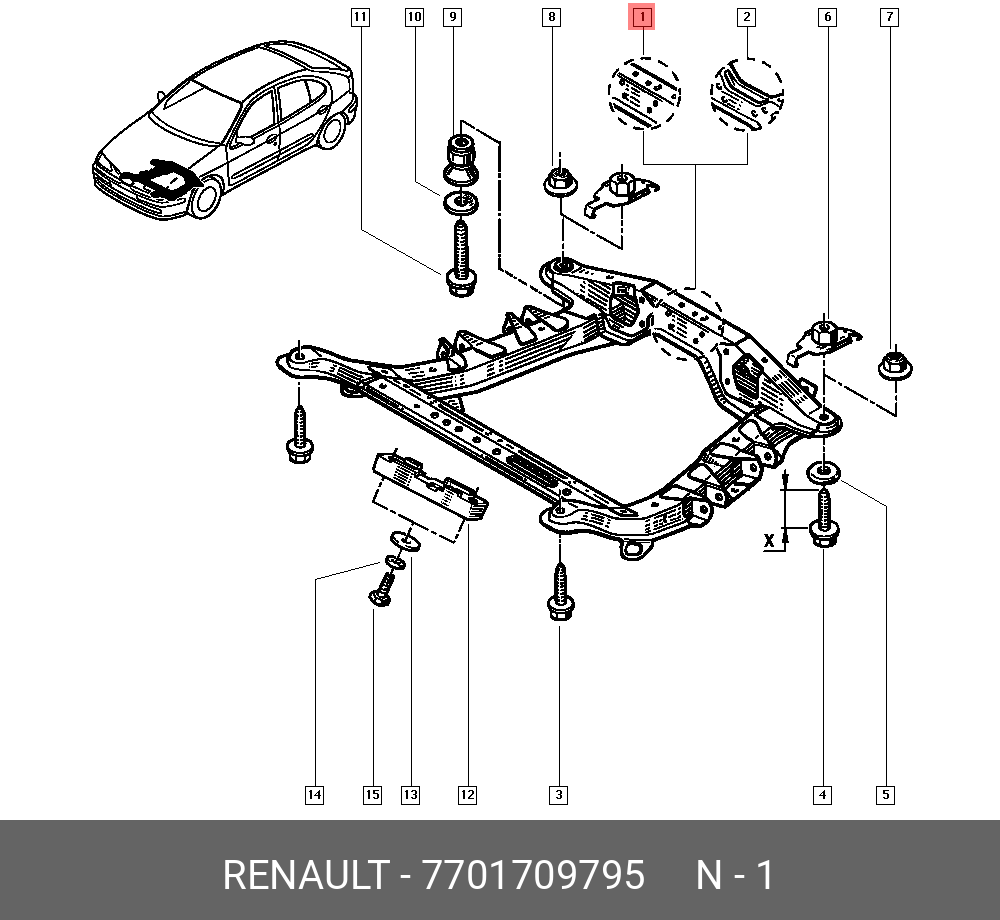 11
10
9
8
1
2
6
7
X
14
15
13
12
3
4
5

RENAULT - 7701709795 N - 1