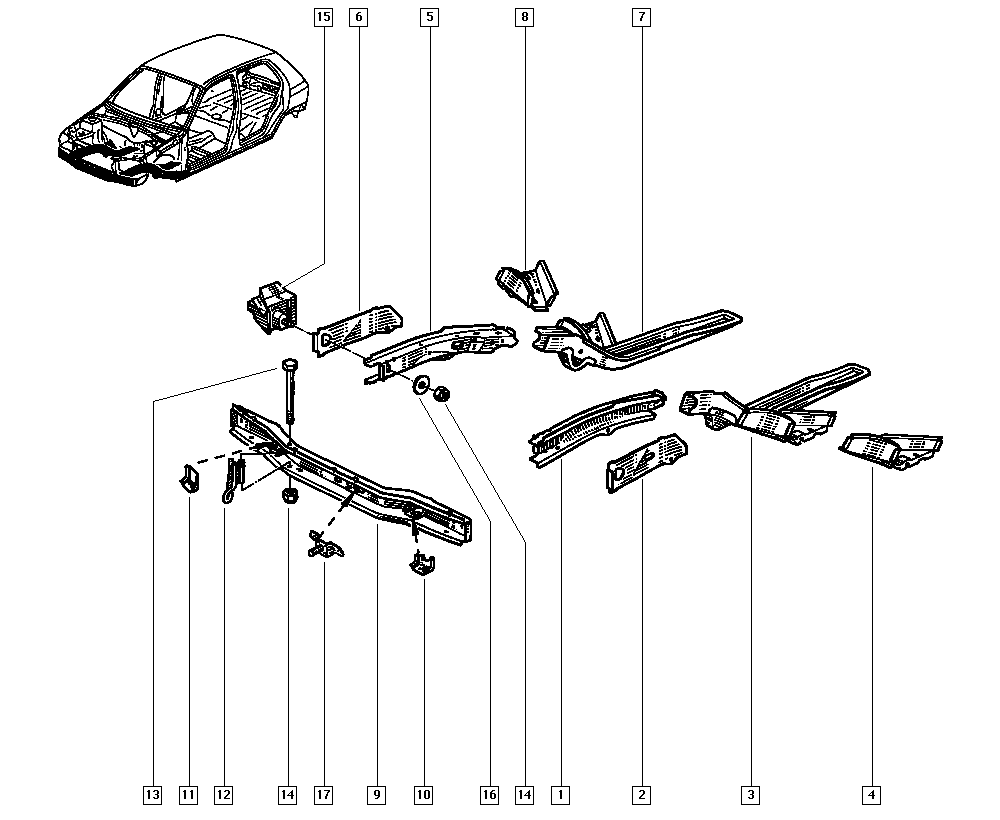 15
6
5
8
7

13
11
12
14
17
9
10
16
14
1
2
3
4