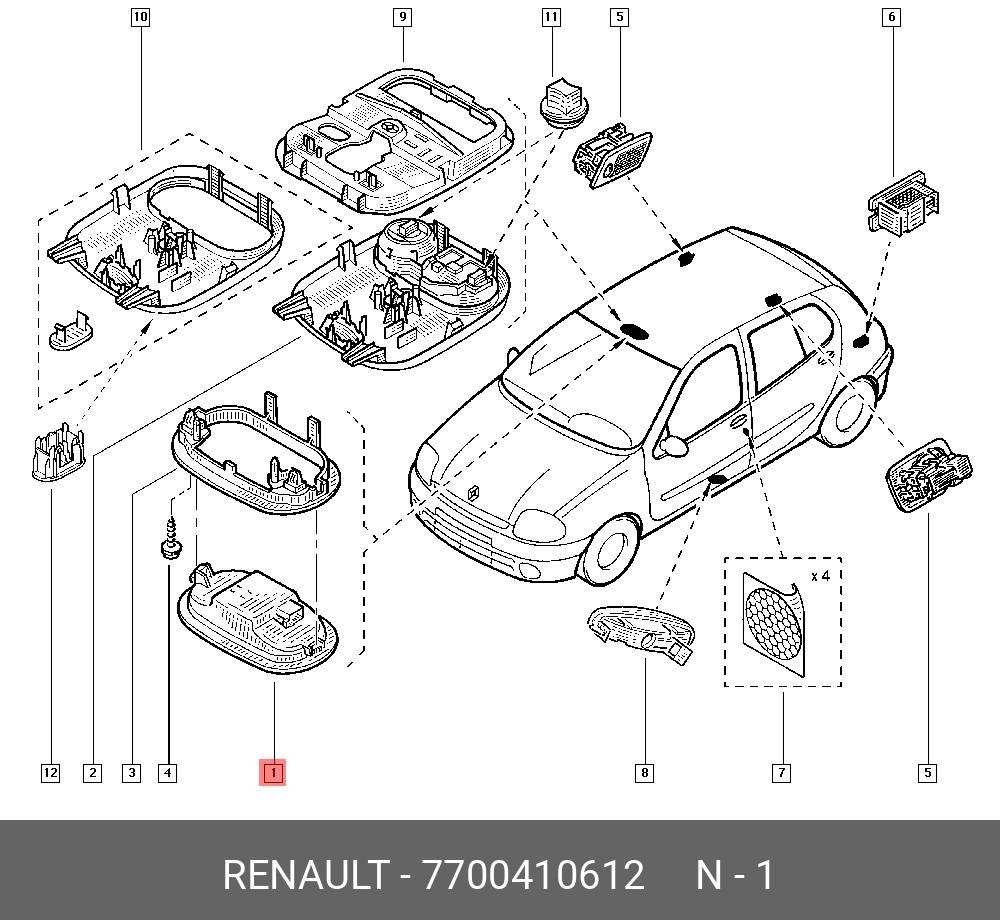 10
9
11
5
6
x 4
12
2
3
4
1
8
7
5

RENAULT - 7700410612 N - 1