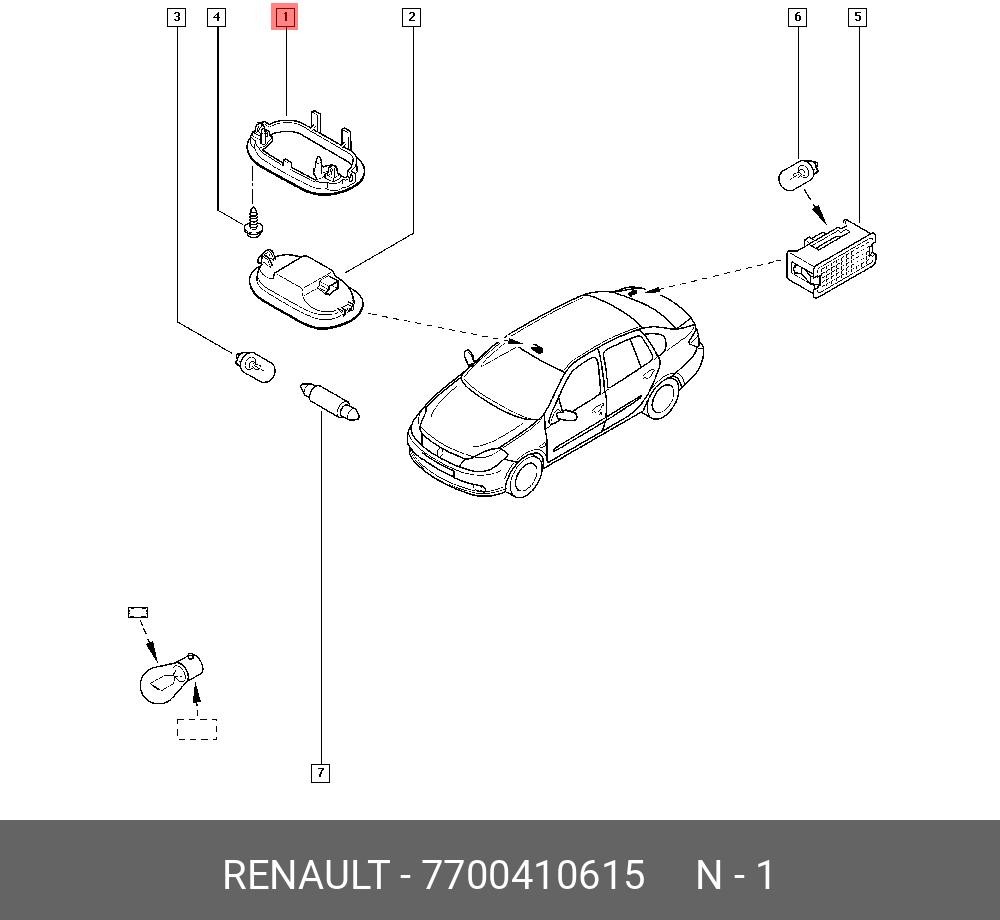 3
4
1
2
6
5
7

RENAULT - 7700410615 N - 1