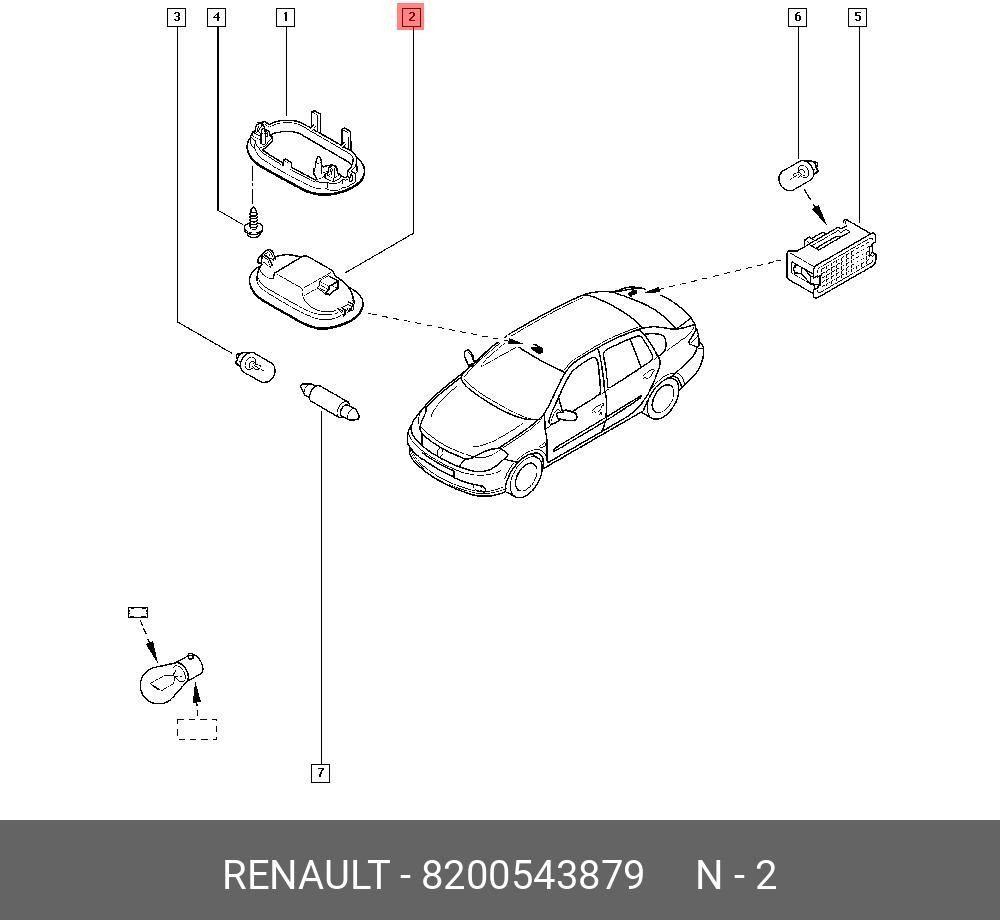 3
4
1
2
6
5
7

RENAULT - 8200543879 N - 2