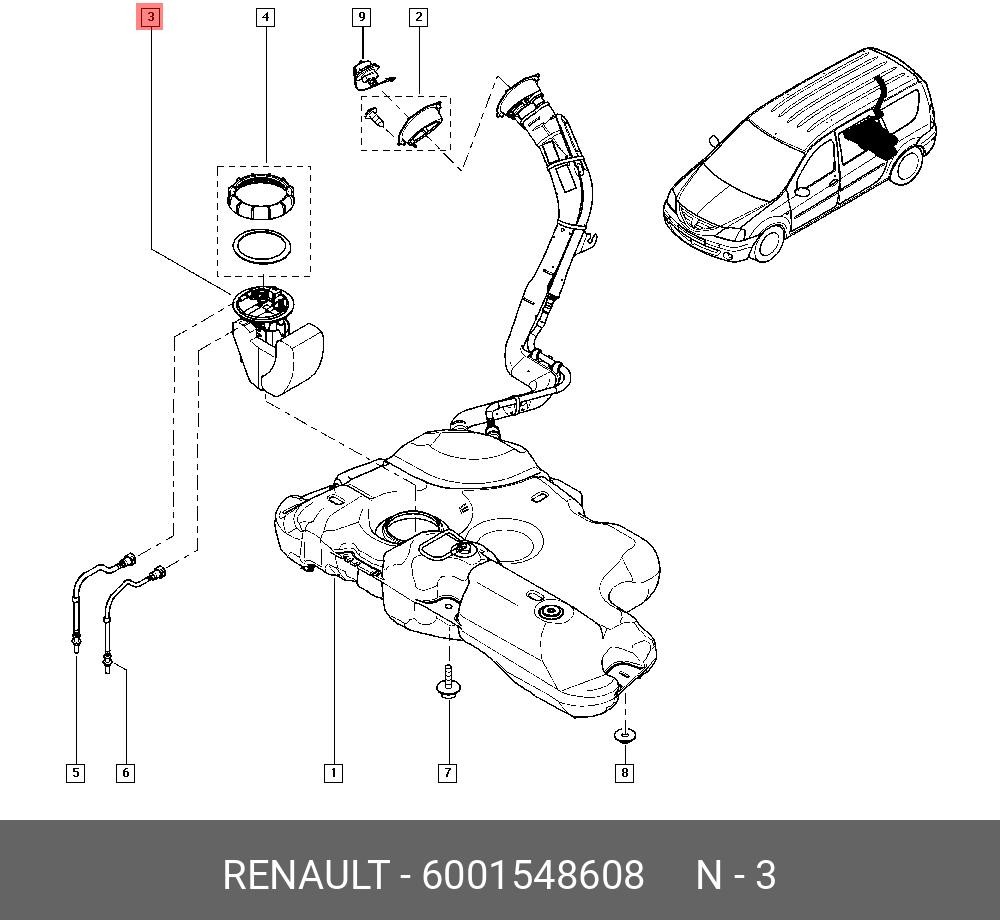 3
4
9
2
5
6
1
7
8

RENAULT - 6001548608 N - 3