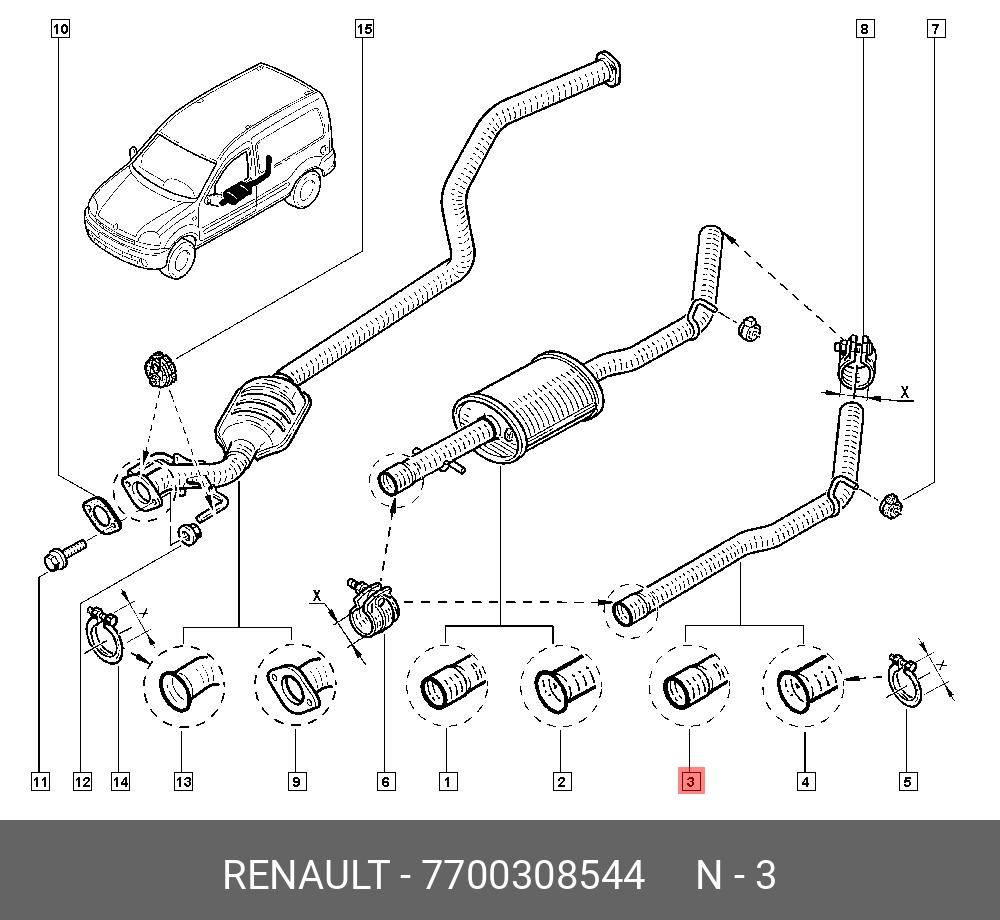 10
15
8
7
X
X
X
X
11
12
14
13
9
6
1
2
3
4
5

RENAULT - 7700308544 N - 3