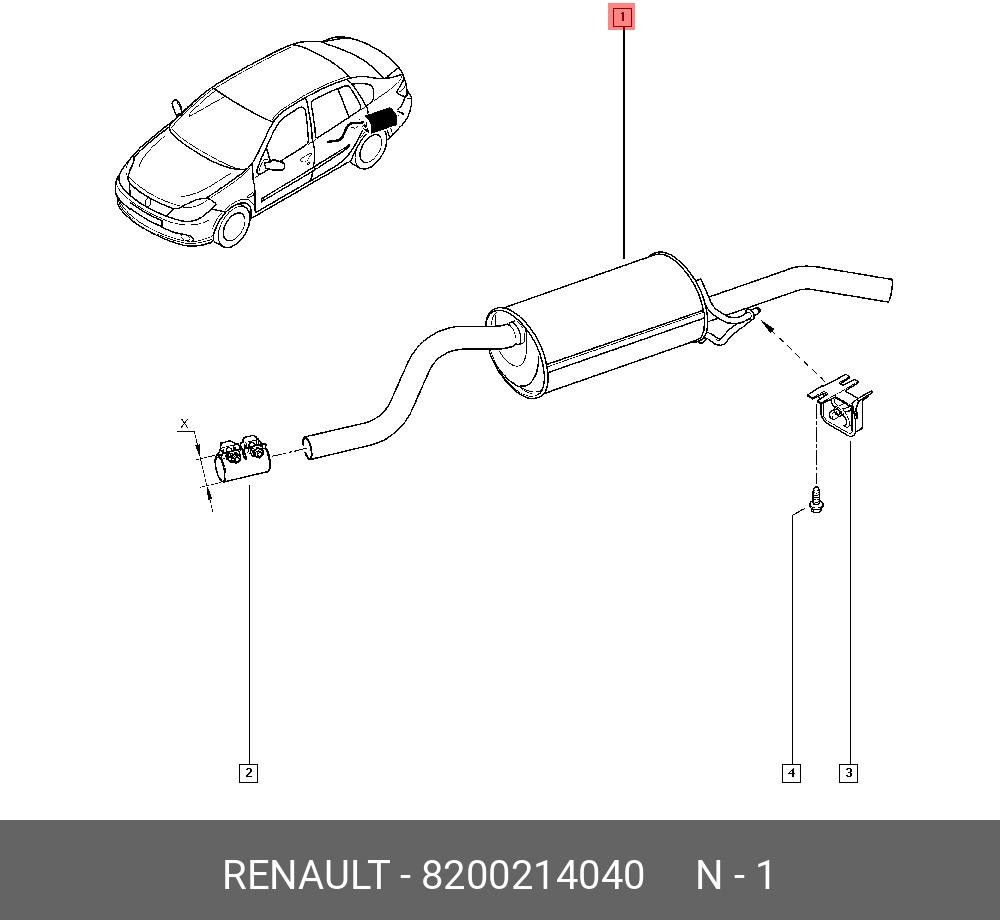 1

X

2

4

3

RENAULT - 8200214040 N - 1